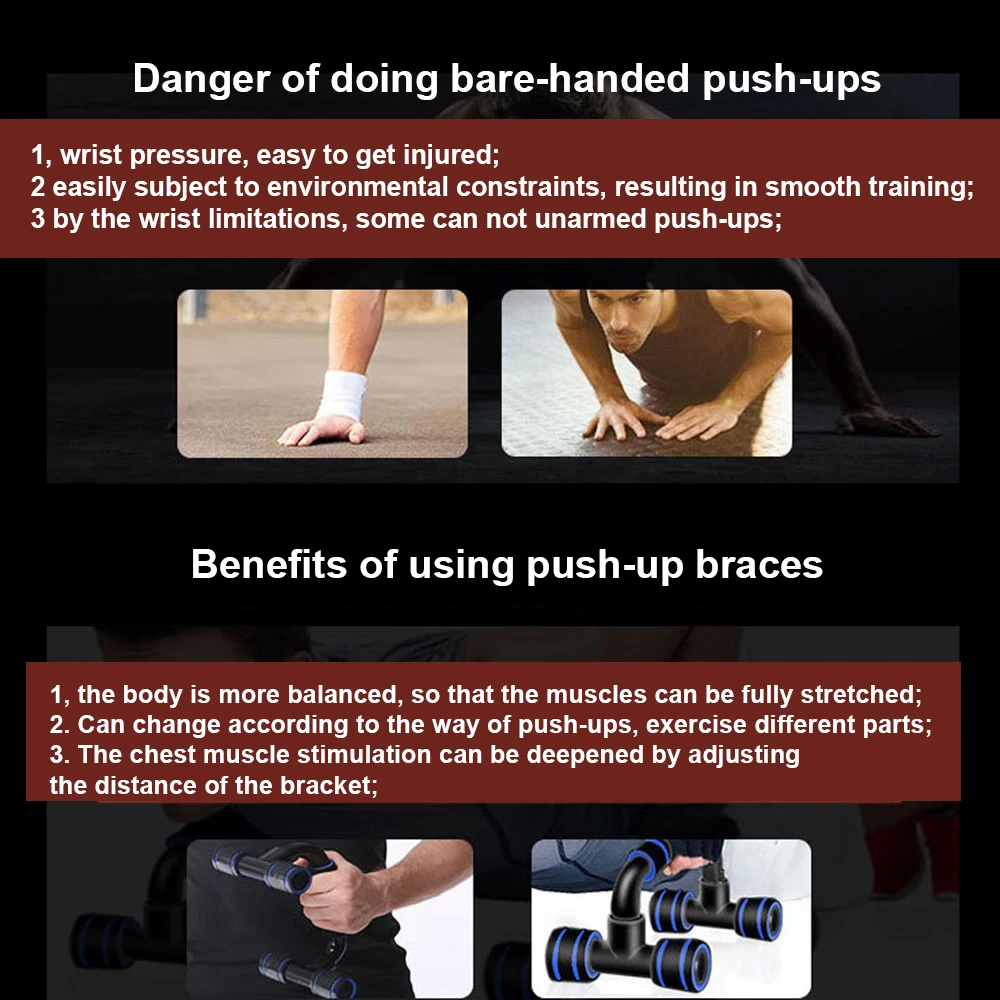 Danger of doing bare-handed push-ups

1, wrist pressure, easy to get injured;
2 easily subject to environmental constraints, resulting in smooth training;
3 by the wrist limitations, some can not unarmed push-ups;

Benefits of using push-up braces

1, the body is more balanced, so that the muscles can be fully stretched;
2. Can change according to the way of push-ups, exercise different parts;
3. The chest muscle stimulation can be deepened by adjusting the distance of the bracket;