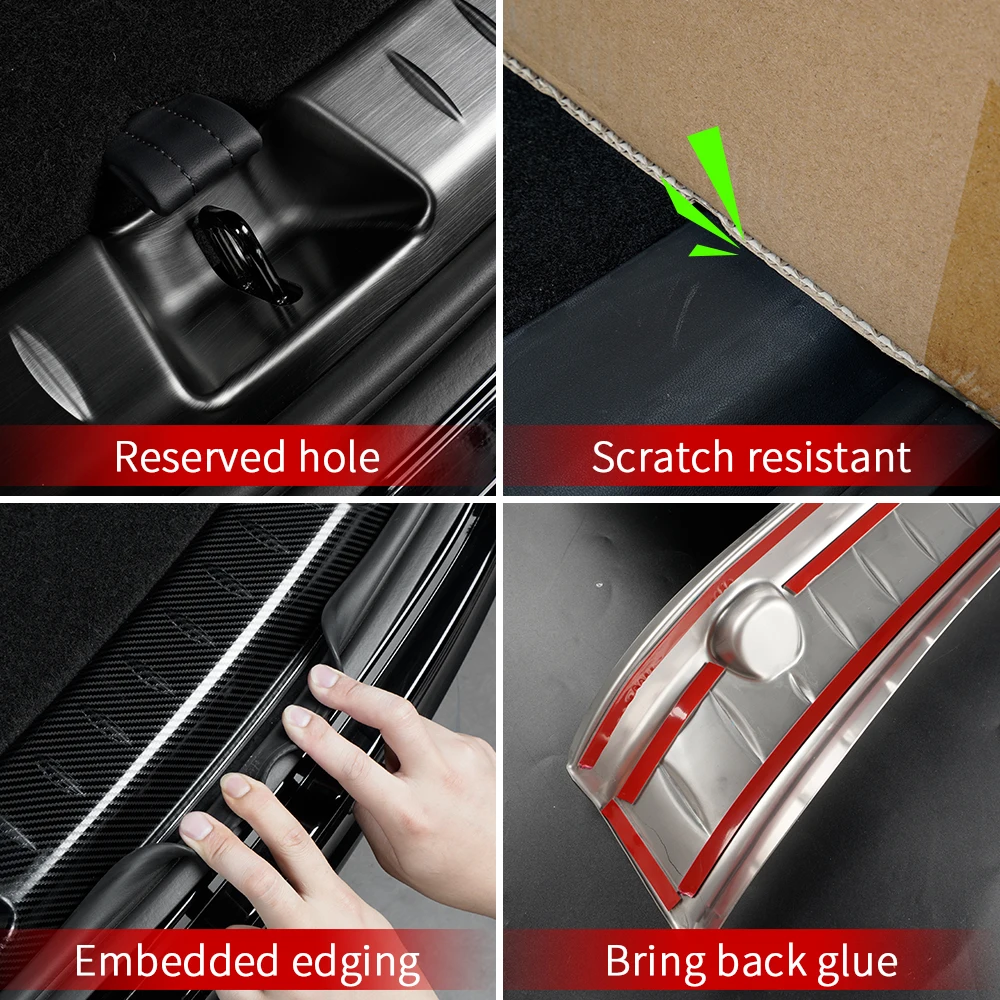 Reserved hole

Scratch resistant

Embedded edging

Bring back glue