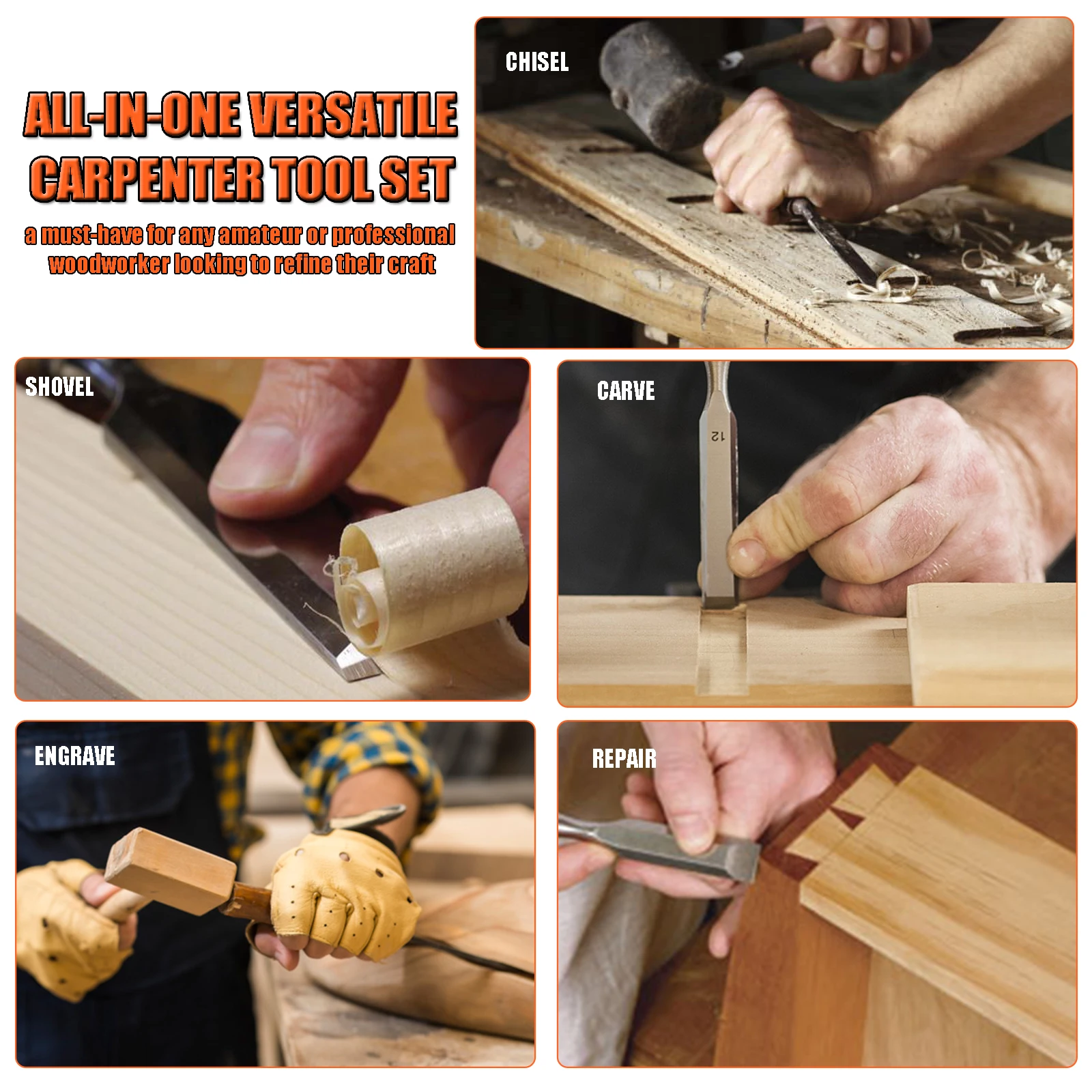 ALL-IN-ONE VERSATILE CARPENTER TOOL SET

a must-have for any amateur or professional woodworker looking to refine their craft

CHISEL

SHOVEL

CARVE

12

ENGRAVE

REPAIR