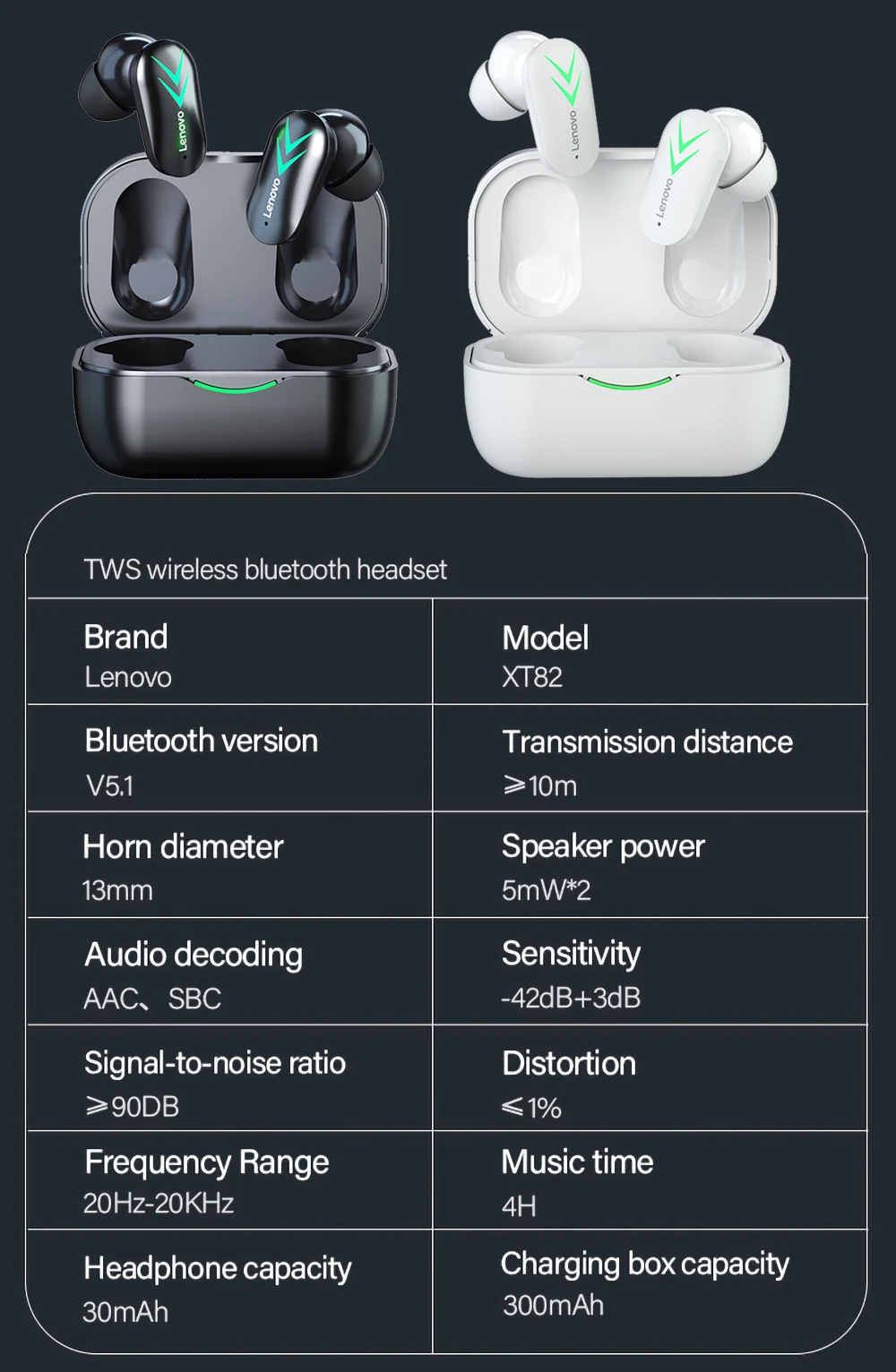 Lenovo
Lenovo
Lenovo
Lenovo

TWS wireless bluetooth headset

| Brand<br>Lenovo | Model<br>XT82 |
|---|---|
| Bluetooth version<br>V5.1 | Transmission distance<br>≥10m |
| Horn diameter<br>13mm | Speaker power<br>5mW*2 |
| Audio decoding<br>AAC、SBC | Sensitivity<br>-42dB+3dB |
| Signal-to-noise ratio<br>≥90DB | Distortion<br>≤1% |
| Frequency Range<br>20Hz-20KHz | Music time<br>4H |
| Headphone capacity<br>30mAh | Charging box capacity<br>300mAh |