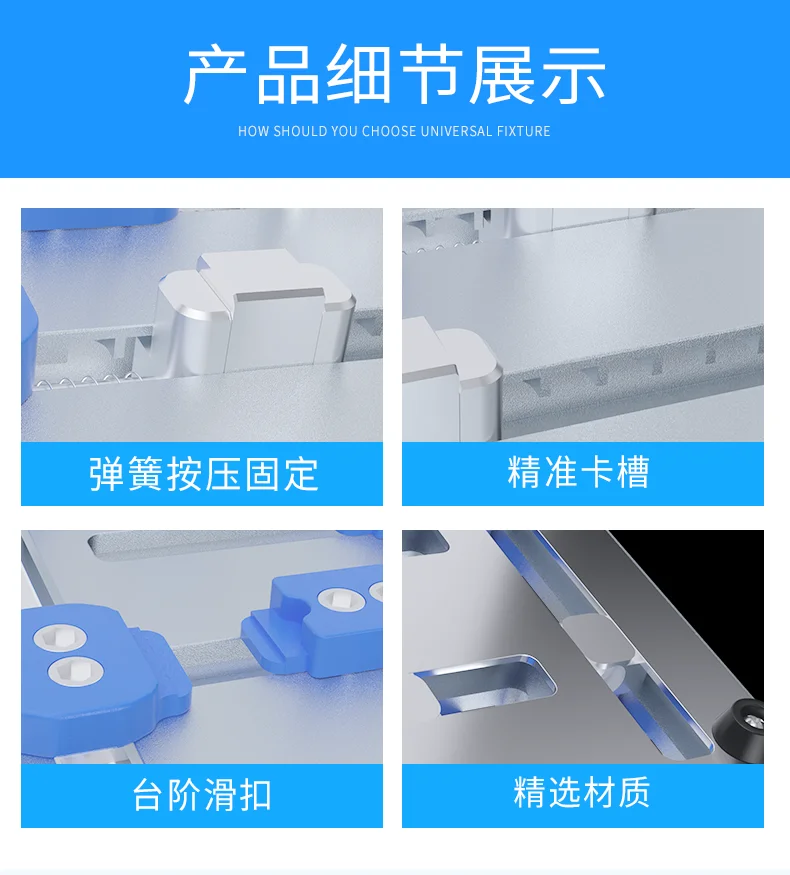 产品细节展示

HOW SHOULD YOU CHOOSE UNIVERSAL FIXTURE

弹簧按压固定

精准卡槽

台阶滑扣

精选材质