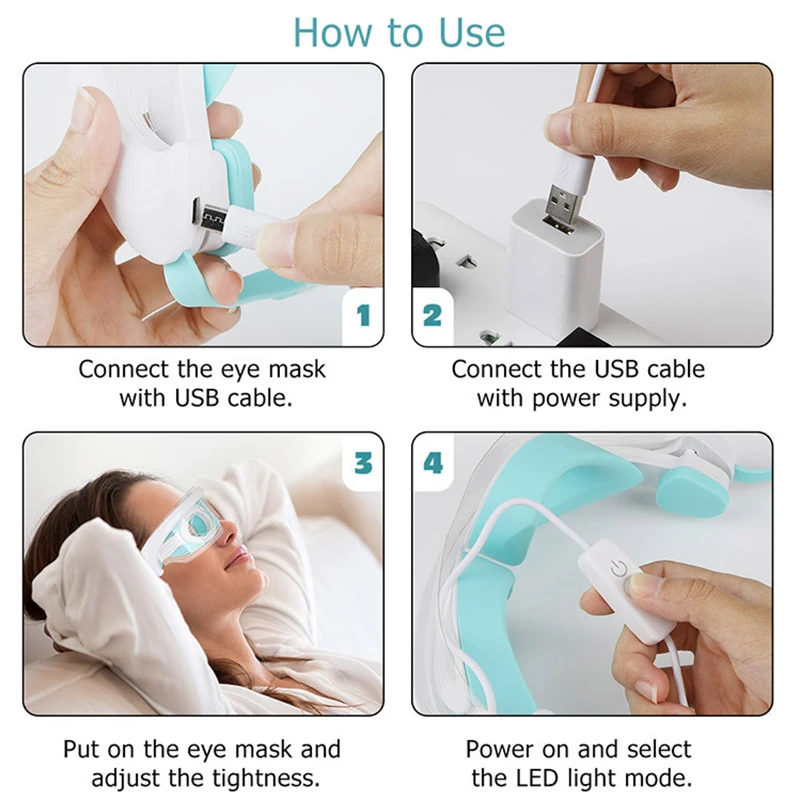 How to Use

1

Connect the eye mask with USB cable.

2

Connect the USB cable with power supply.

3

Put on the eye mask and adjust the tightness.

4

Power on and select the LED light mode.