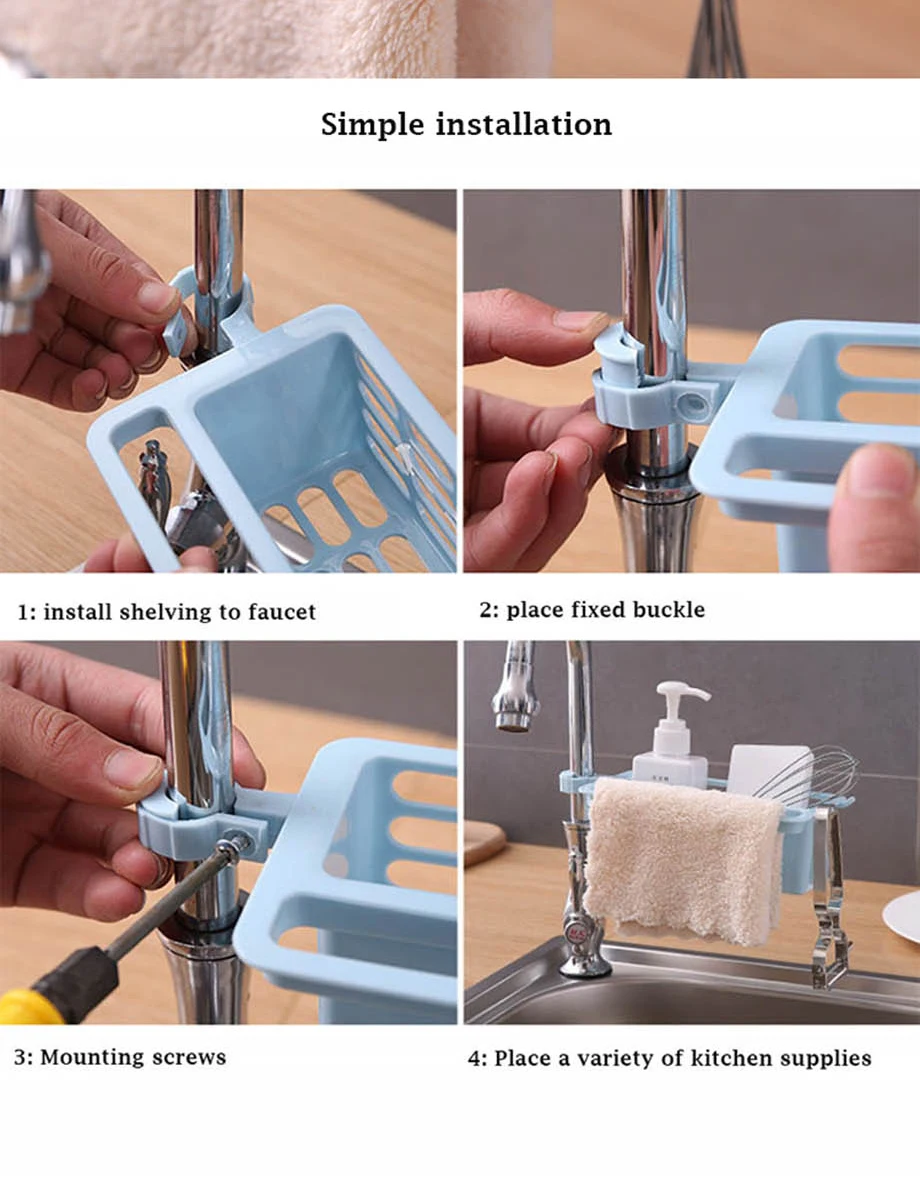 Simple installation

1: install shelving to faucet

2: place fixed buckle

3: Mounting screws

4: Place a variety of kitchen supplies