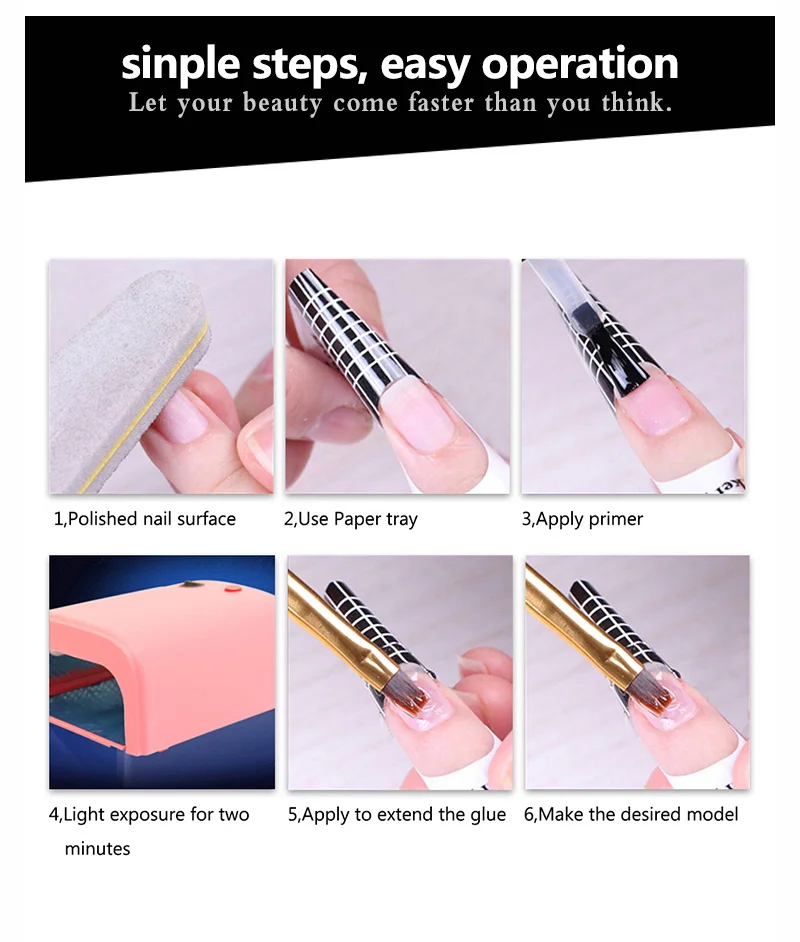 sinple steps, easy operation
Let your beauty come faster than you think.

1,Polished nail surface

2,Use Paper tray

3,Apply primer

4,Light exposure for two minutes

5,Apply to extend the glue

6,Make the desired model