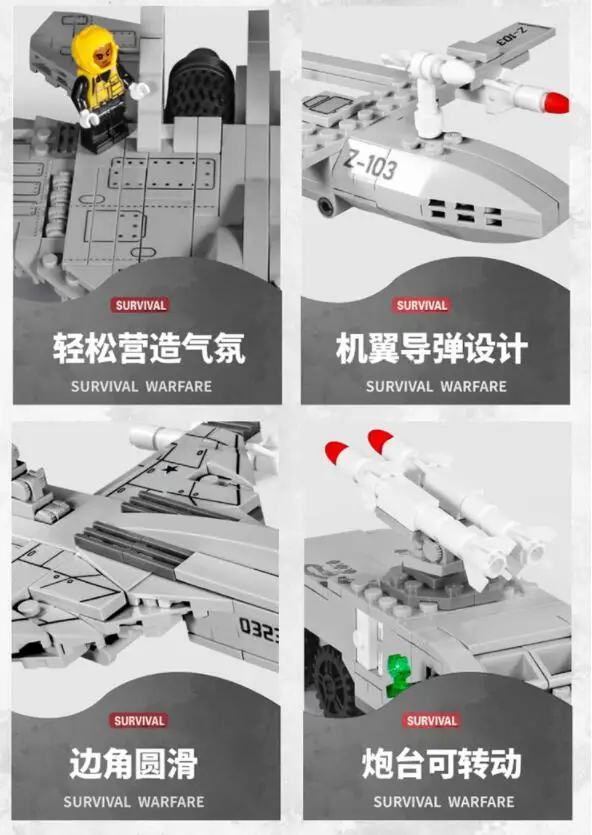 SURVIVAL
轻松营造气氛
SURVIVAL WARFARE

Z-103
Z-103
SURVIVAL
机翼导弹设计
SURVIVAL WARFARE

0323
SURVIVAL
边角圆滑
SURVIVAL WARFARE

SURVIVAL
炮台可转动
SURVIVAL WARFARE