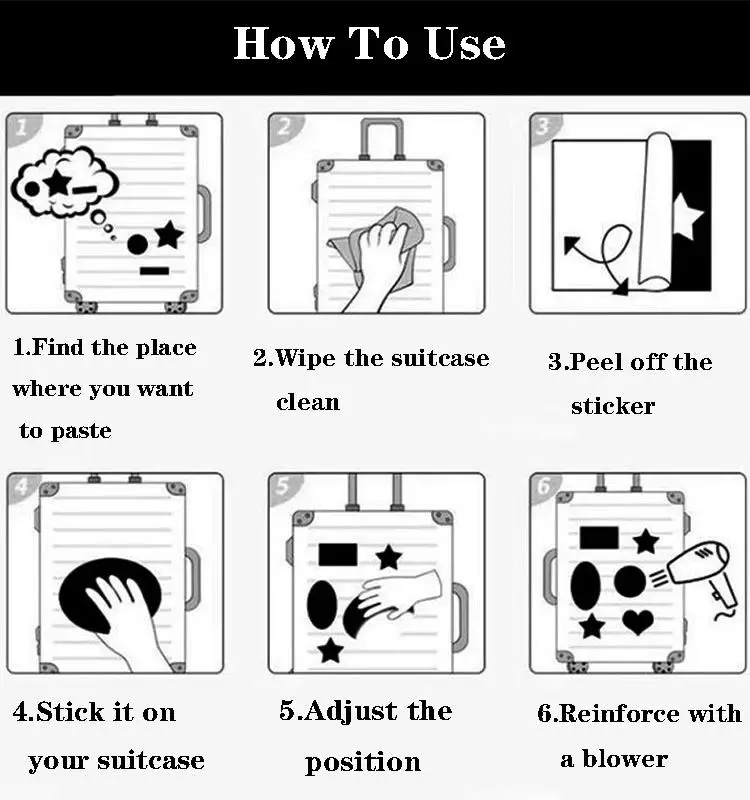 How To Use

1

2

3

1.Find the place where you want to paste

2.Wipe the suitcase clean

3.Peel off the sticker

4

5

6

4.Stick it on your suitcase

5.Adjust the position

6.Reinforce with a blower