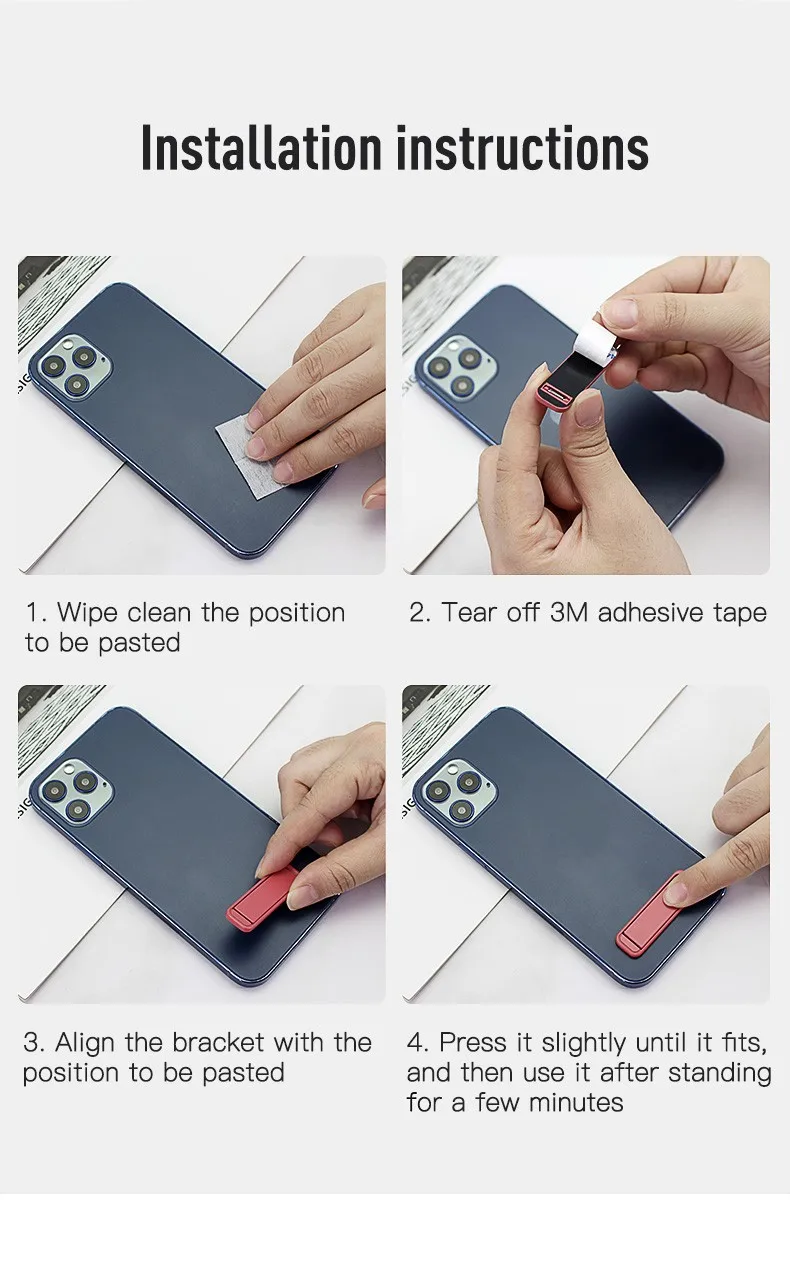 Installation instructions

1. Wipe clean the position to be pasted

2. Tear off 3M adhesive tape

3. Align the bracket with the position to be pasted

4. Press it slightly until it fits, and then use it after standing for a few minutes