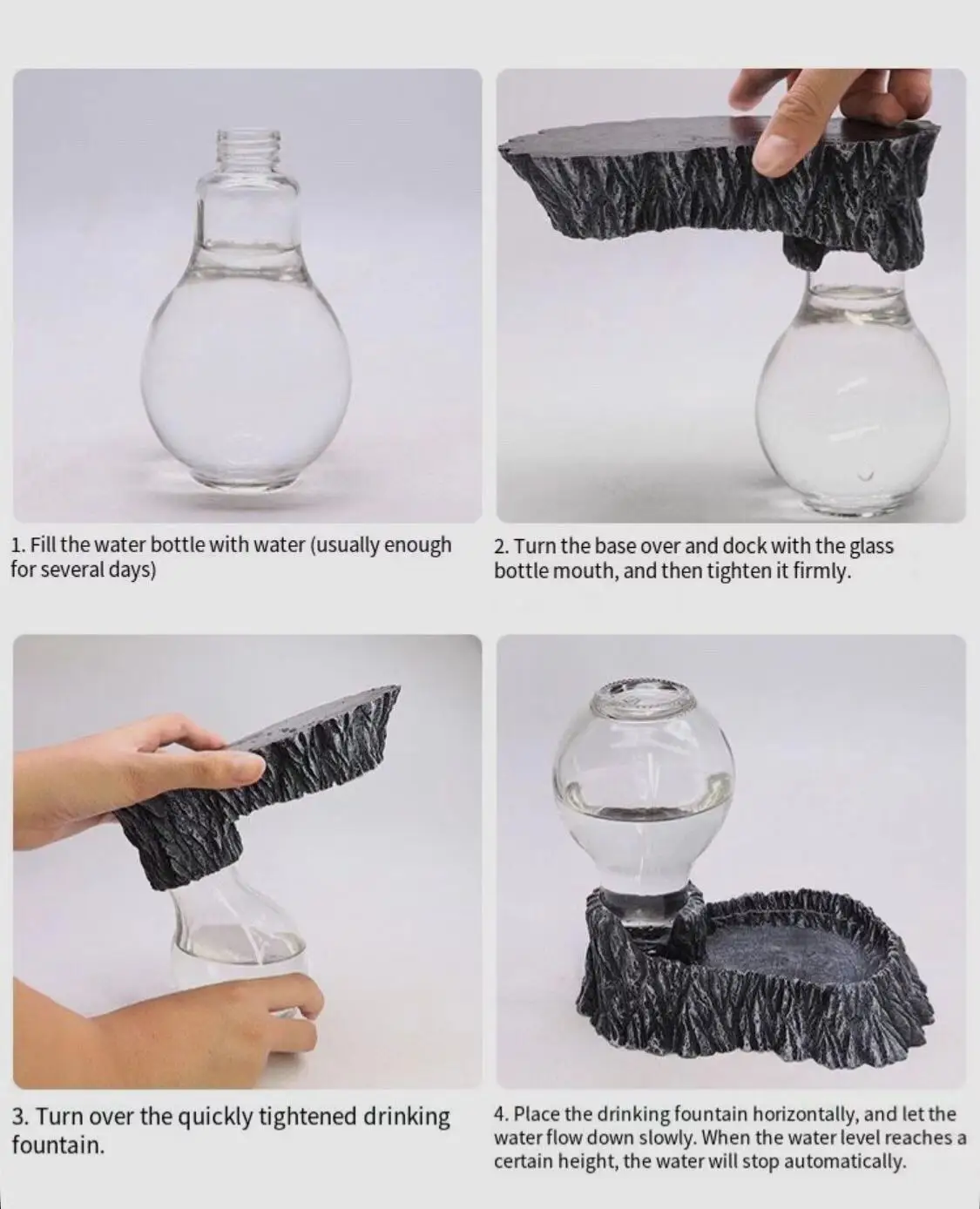 1. Fill the water bottle with water (usually enough for several days)

2. Turn the base over and dock with the glass bottle mouth, and then tighten it firmly.

3. Turn over the quickly tightened drinking fountain.

4. Place the drinking fountain horizontally, and let the water flow down slowly. When the water level reaches a certain height, the water will stop automatically.