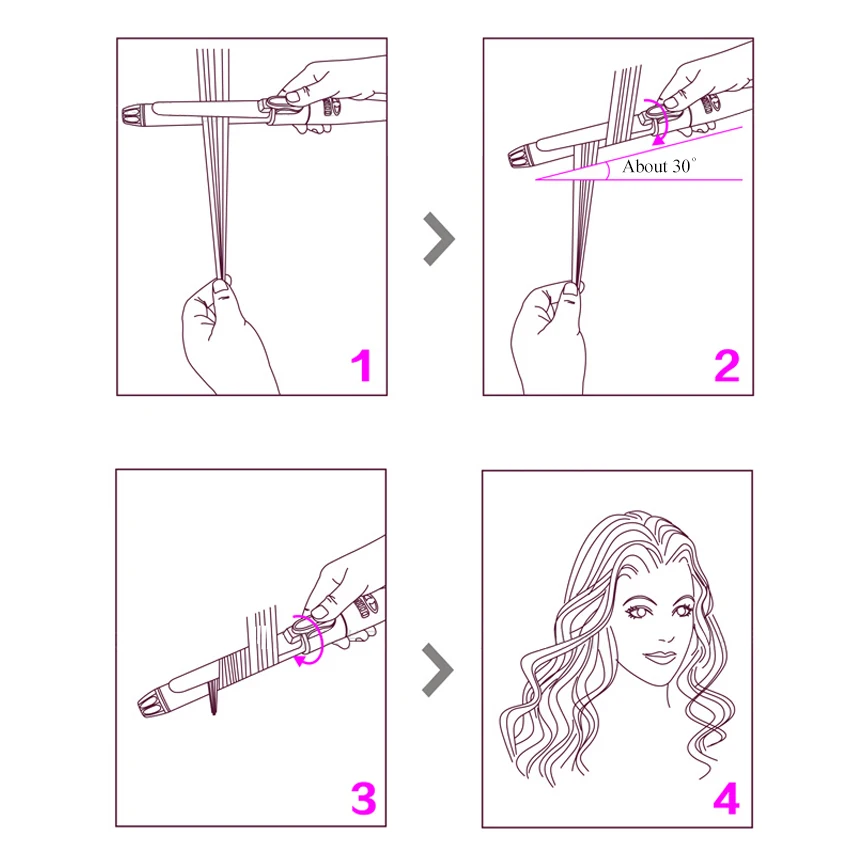 1

About 30°

2

3

4