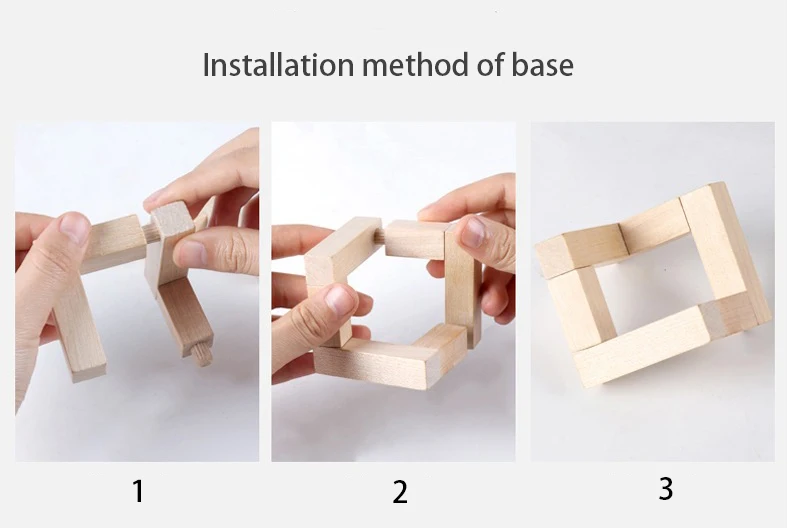 Installation method of base

1

2

3