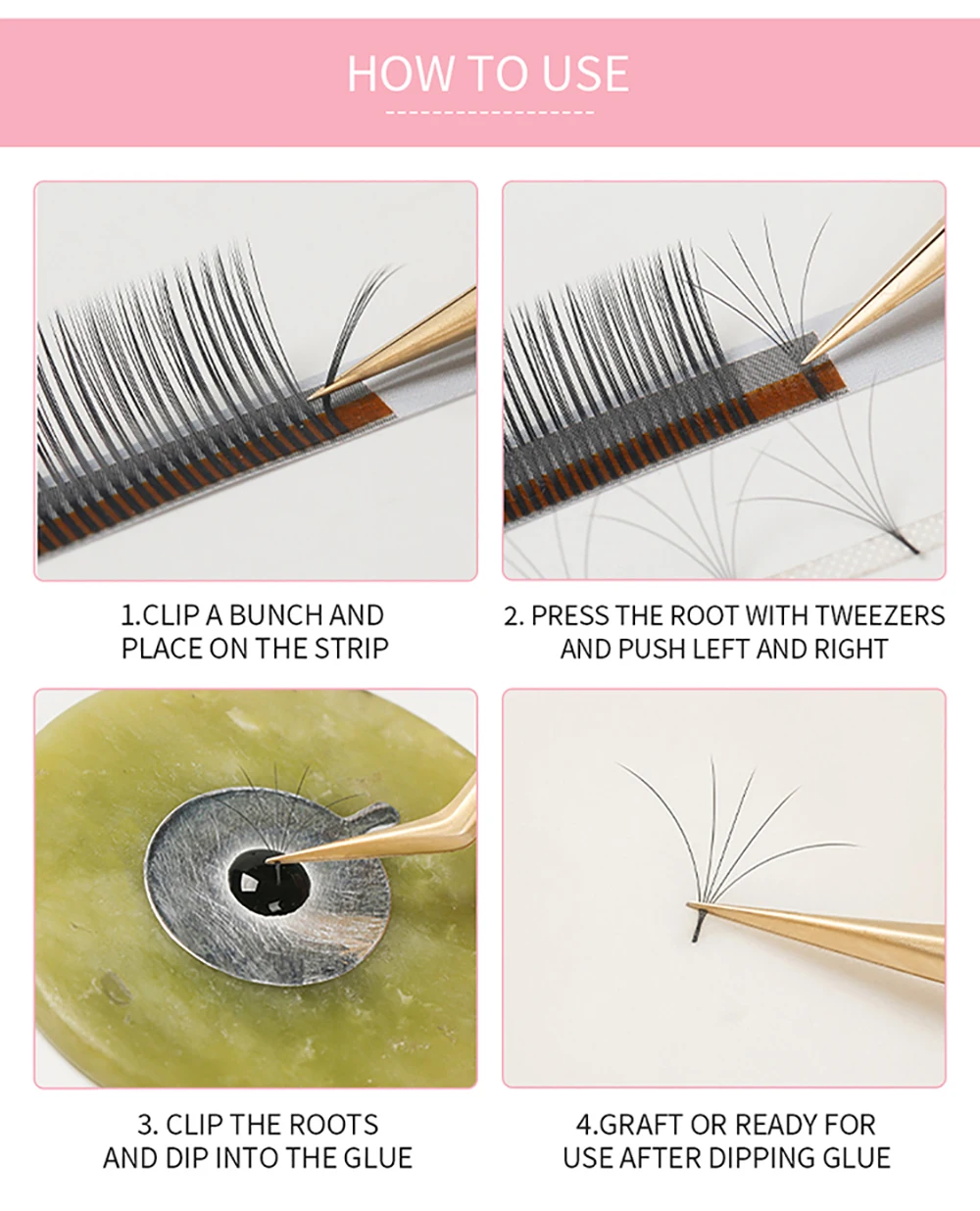 HOW TO USE

1.CLIP A BUNCH AND PLACE ON THE STRIP

2. PRESS THE ROOT WITH TWEEZERS AND PUSH LEFT AND RIGHT

3. CLIP THE ROOTS AND DIP INTO THE GLUE

4.GRAFT OR READY FOR USE AFTER DIPPING GLUE