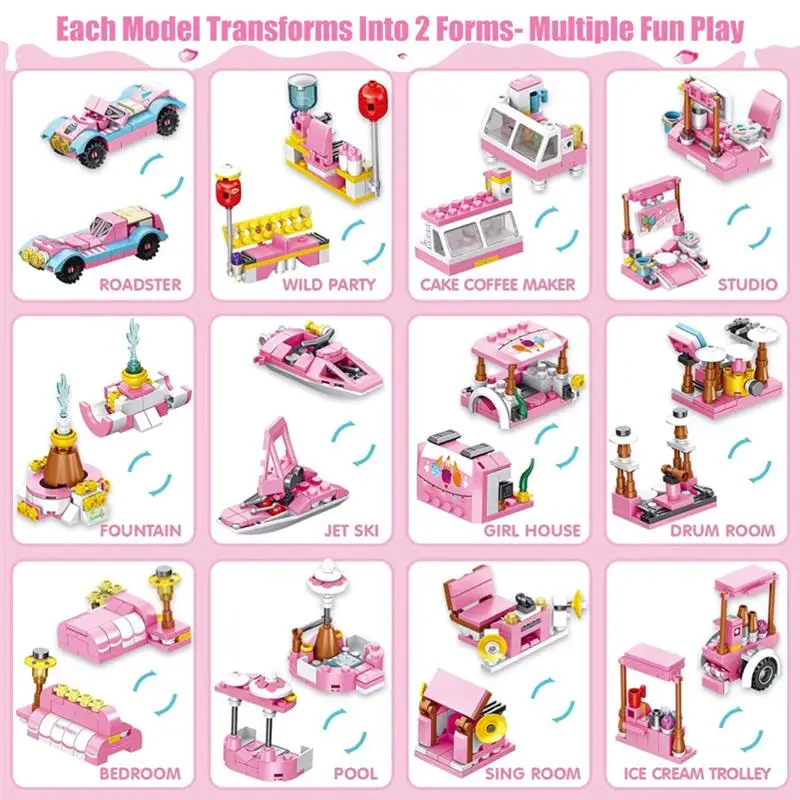 Each Model Transforms Into 2 Forms- Multiple Fun Play

ROADSTER

WILD PARTY

CAKE COFFEE MAKER

STUDIO

FOUNTAIN

JET SKI

GIRL HOUSE

DRUM ROOM

BEDROOM

POOL

SING ROOM

ICE CREAM TROLLEY