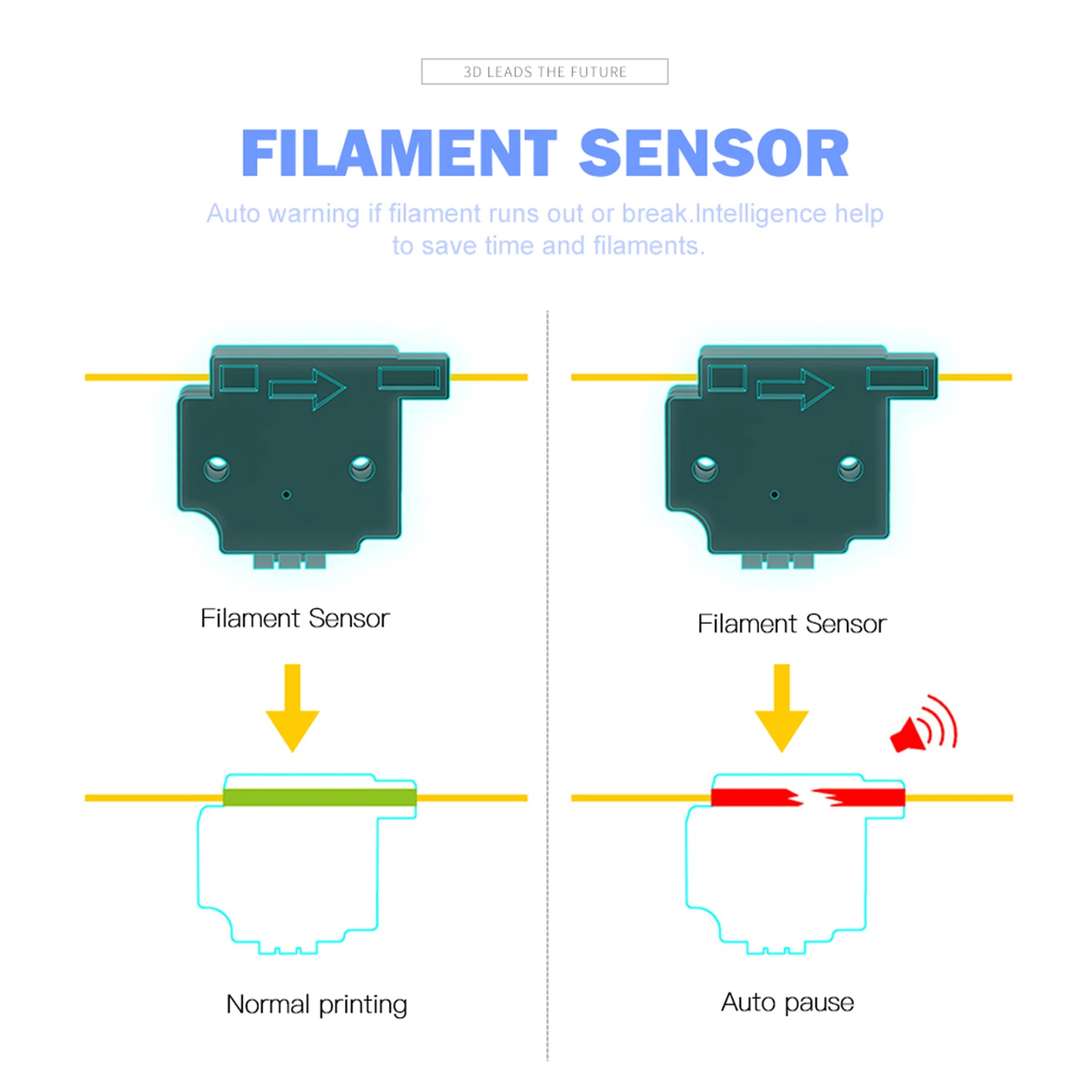 3D LEADS THE FUTURE

FILAMENT SENSOR

Auto warning if filament runs out or break.Intelligence help to save time and filaments.

Filament Sensor

Normal printing

Filament Sensor

Auto pause