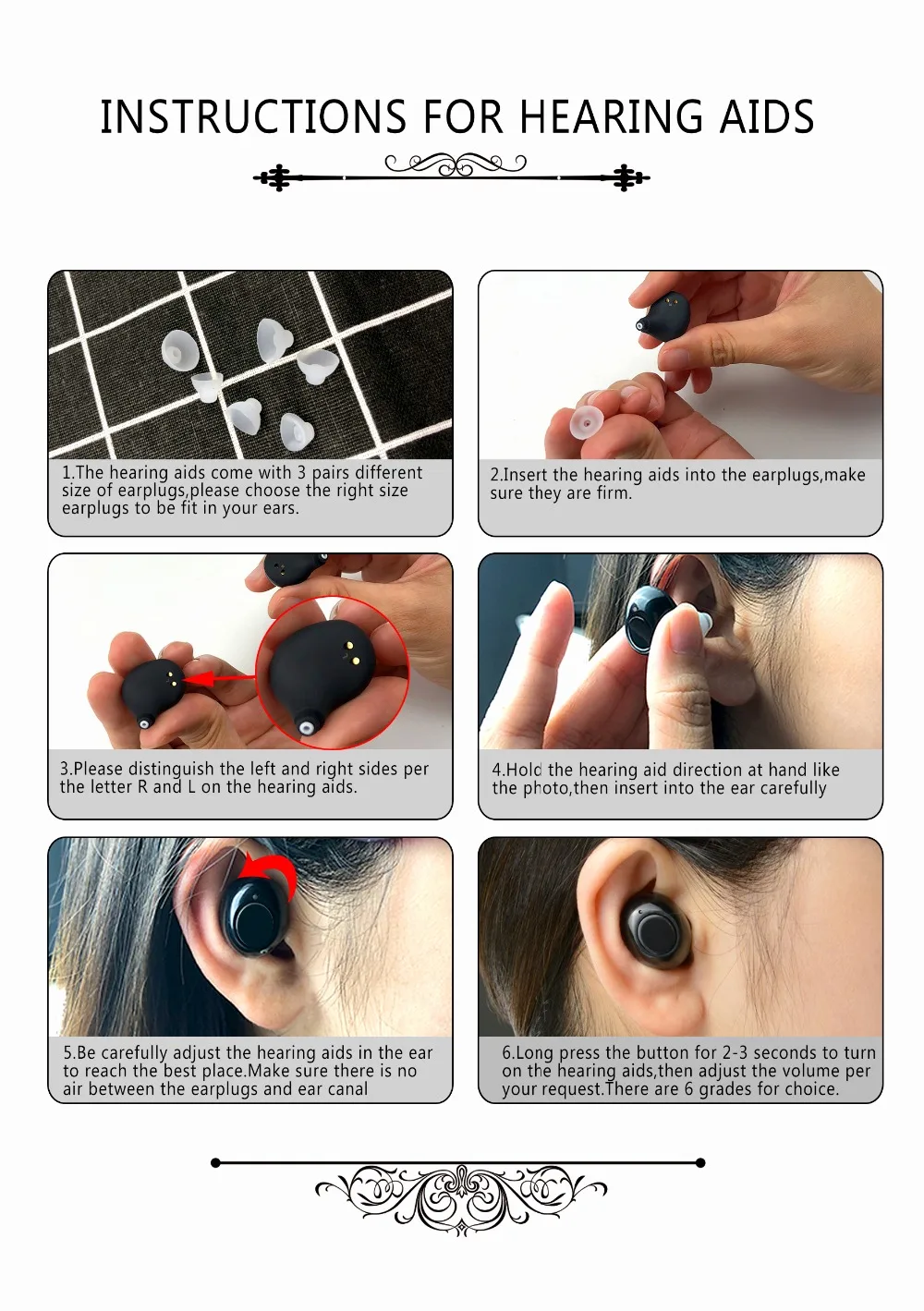 INSTRUCTIONS FOR HEARING AIDS

1.The hearing aids come with 3 pairs different size of earplugs,please choose the right size earplugs to be fit in your ears.

2.Insert the hearing aids into the earplugs,make sure they are firm.

3.Please distinguish the left and right sides per the letter R and L on the hearing aids.

4.Hold the hearing aid direction at hand like the photo,then insert into the ear carefully

5.Be carefully adjust the hearing aids in the ear to reach the best place.Make sure there is no air between the earplugs and ear canal

6.Long press the button for 2-3 seconds to turn on the hearing aids,then adjust the volume per your request.There are 6 grades for choice.