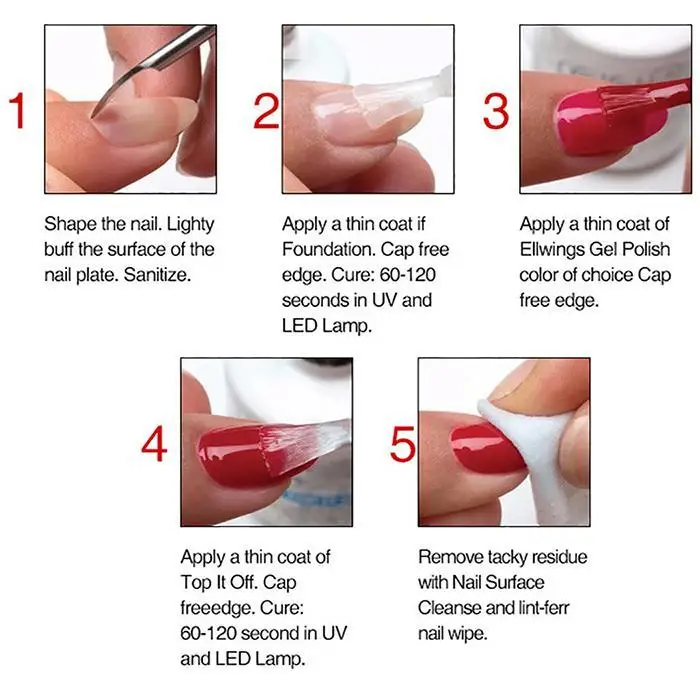 1

Shape the nail. Lighty buff the surface of the nail plate. Sanitize.

2

Apply a thin coat if Foundation. Cap free edge. Cure: 60-120 seconds in UV and LED Lamp.

3

Apply a thin coat of Ellwings Gel Polish color of choice Cap free edge.

4

Apply a thin coat of Top It Off. Cap freeedge. Cure: 60-120 second in UV and LED Lamp.

5

Remove tacky residue with Nail Surface Cleanse and lint-ferr nail wipe.