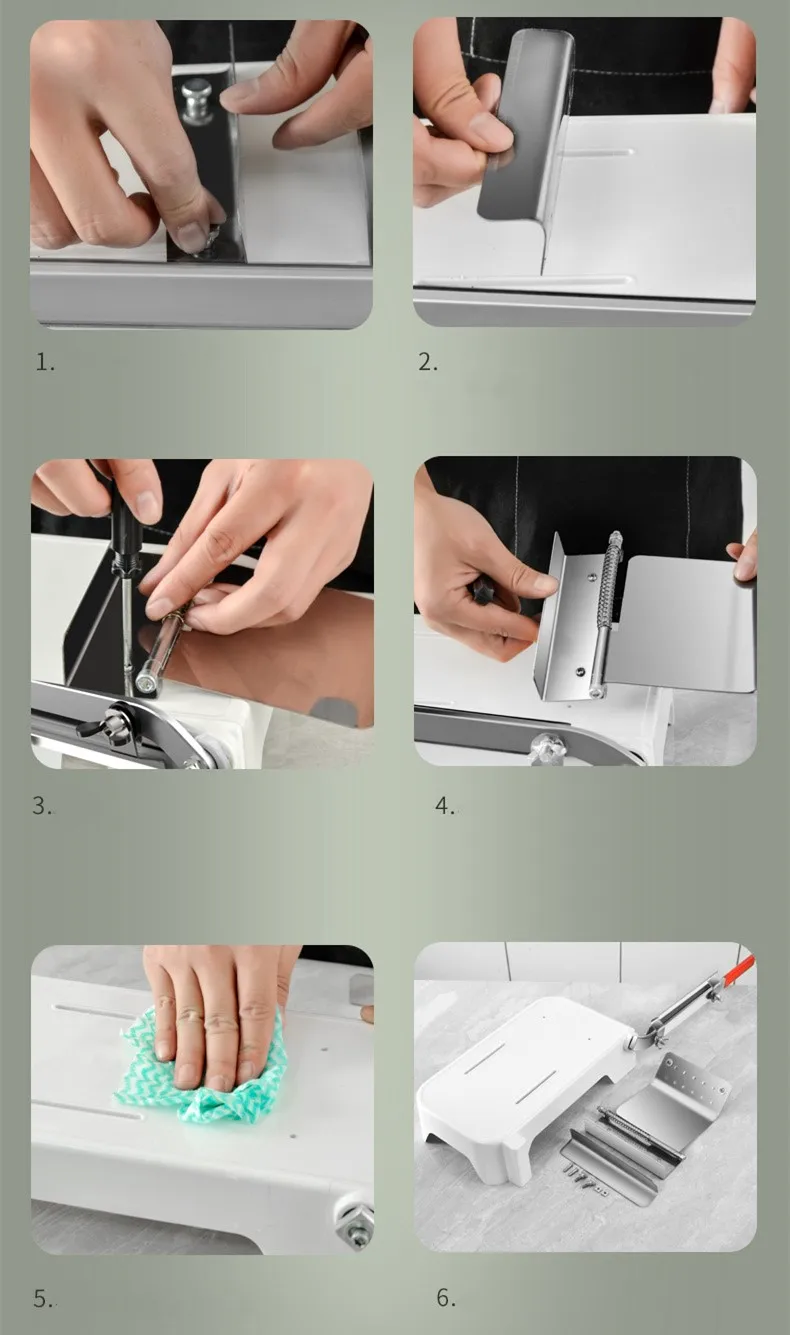 1.

2.

3.

4.

5.

6.