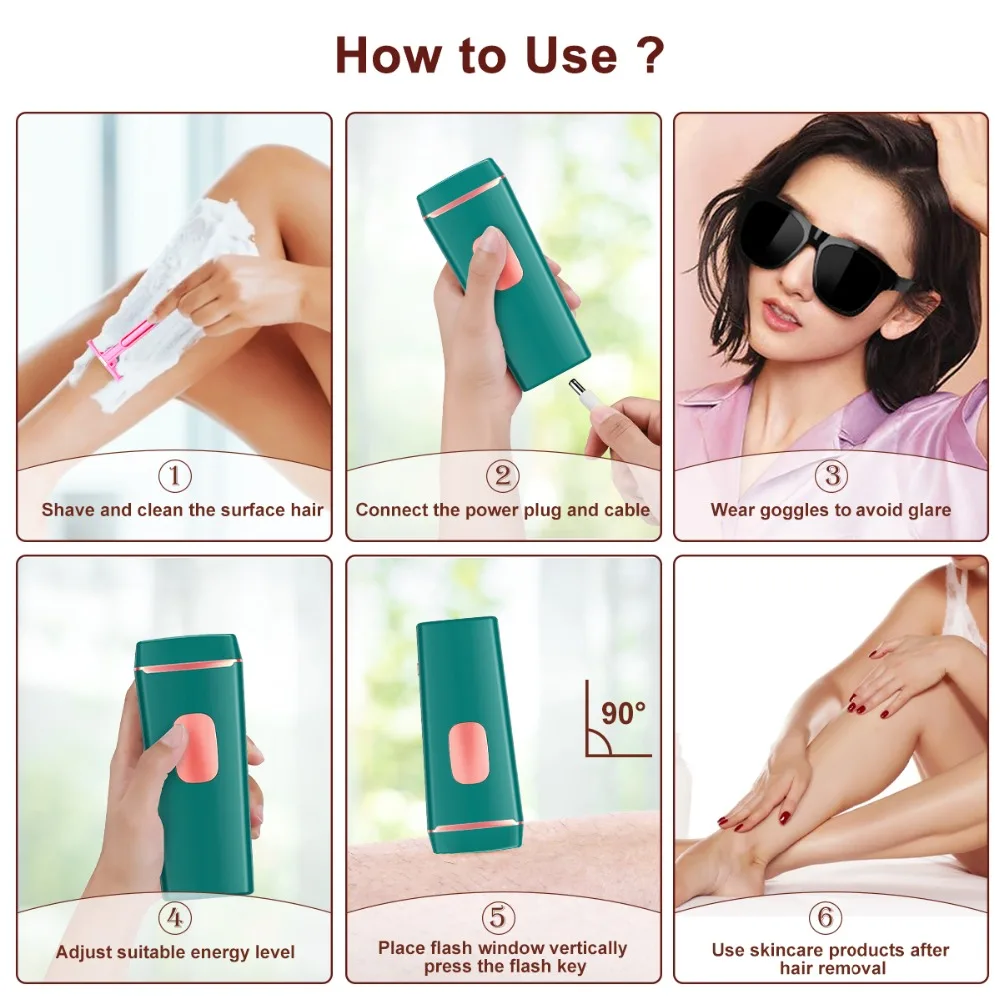 How to Use ?

①
Shave and clean the surface hair

②
Connect the power plug and cable

③
Wear goggles to avoid glare

④
Adjust suitable energy level

90°

⑤
Place flash window vertically press the flash key

⑥
Use skincare products after hair removal