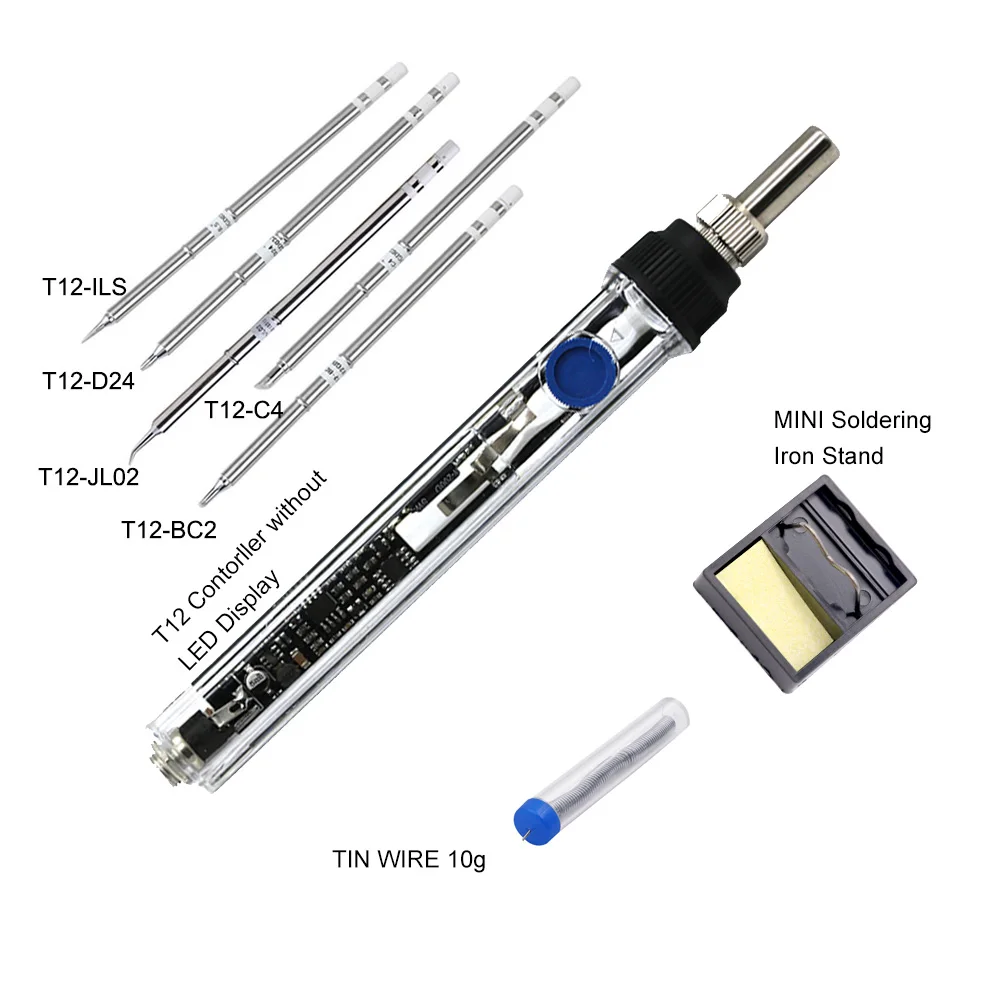 T12-ILS

T12-D24

T12-C4

T12-JL02

T12-BC2

T12 Contorller without LED Display

MINI Soldering Iron Stand

TIN WIRE 10g