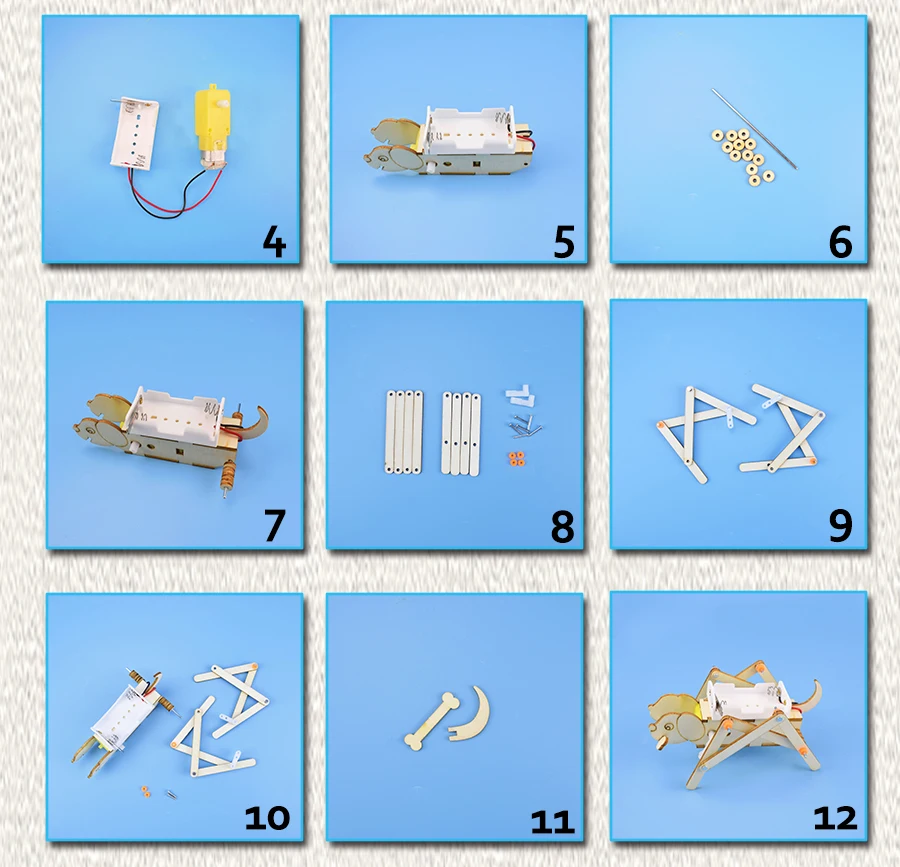 4

5

6

7

8

9

10

11

12