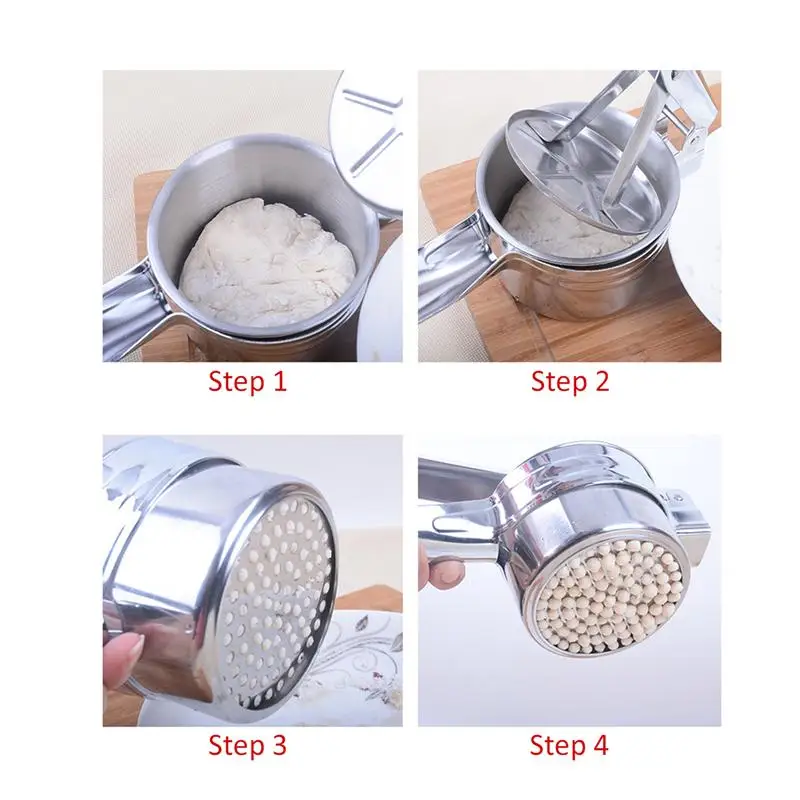 Step 1

Step 2

Step 3

Step 4