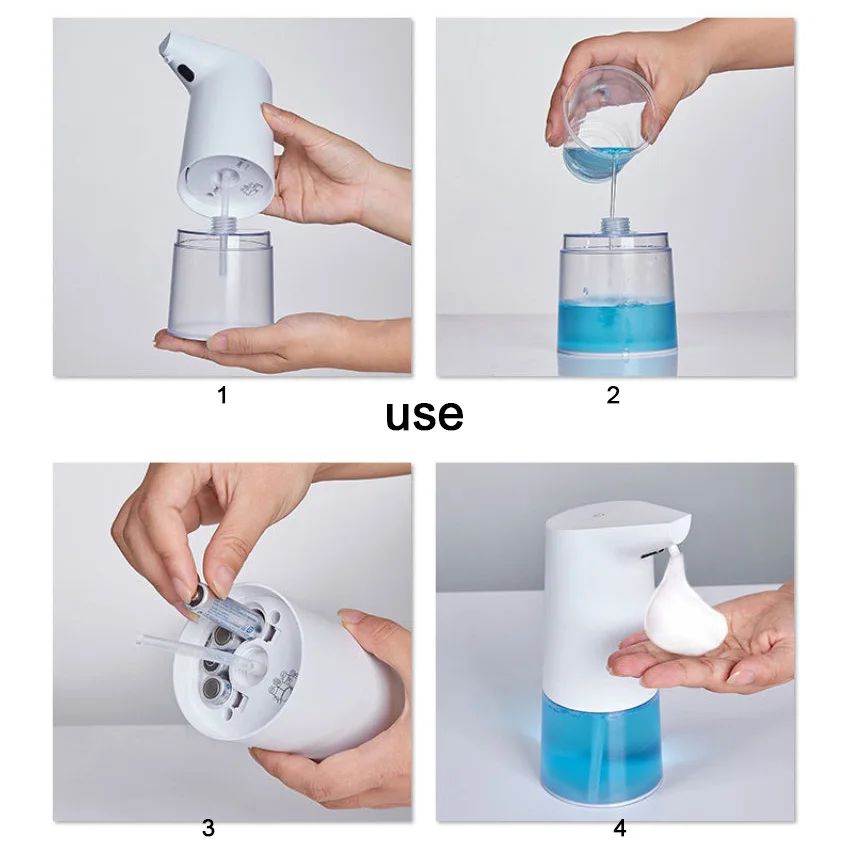 1

2

use

3

4