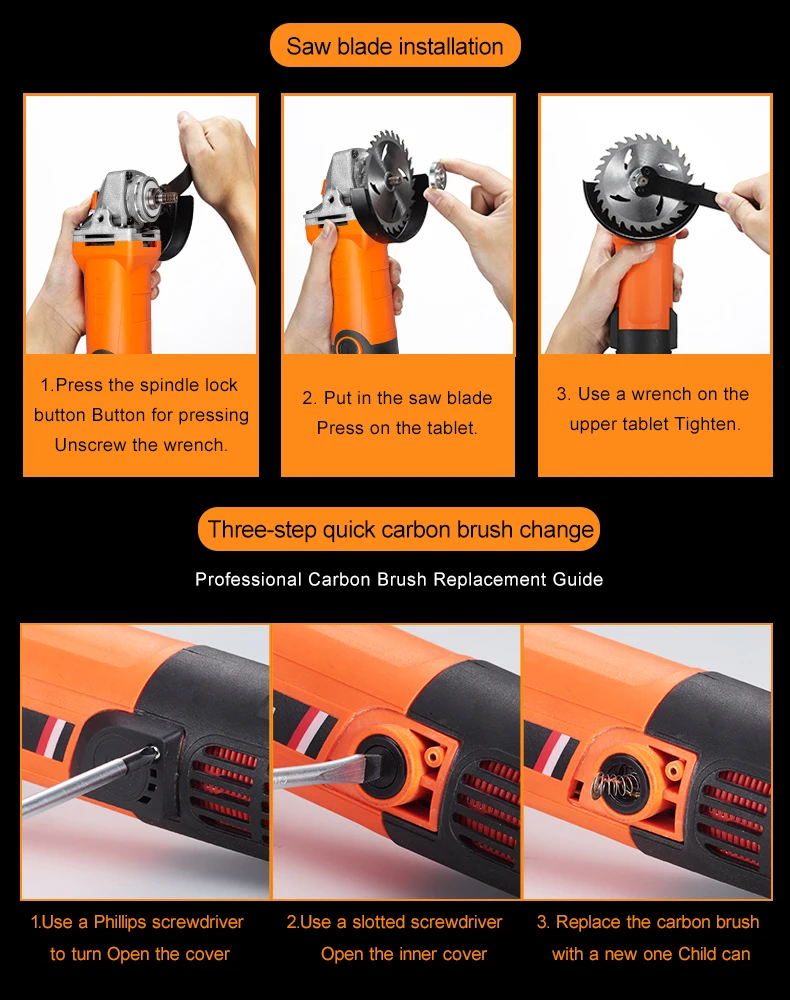 Saw blade installation

1.Press the spindle lock button Button for pressing Unscrew the wrench.

2. Put in the saw blade Press on the tablet.

3. Use a wrench on the upper tablet Tighten.

Three-step quick carbon brush change

Professional Carbon Brush Replacement Guide

1.Use a Phillips screwdriver to turn Open the cover

2.Use a slotted screwdriver Open the inner cover

3. Replace the carbon brush with a new one Child can