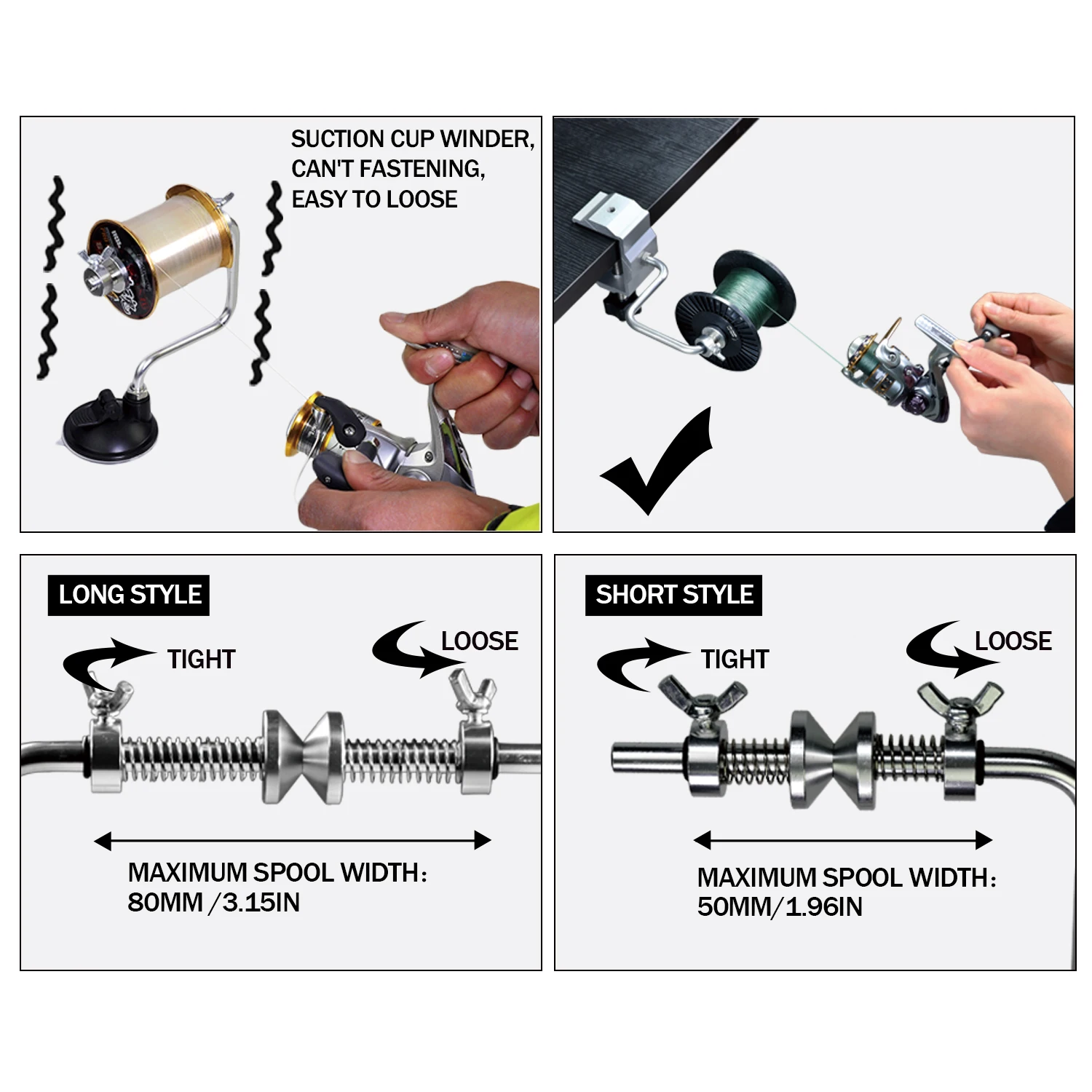 SUCTION CUP WINDER, CAN'T FASTENING, EASY TO LOOSE

LONG STYLE

TIGHT

LOOSE

MAXIMUM SPOOL WIDTH:
80MM /3.15IN

SHORT STYLE

TIGHT

LOOSE

MAXIMUM SPOOL WIDTH:
50MM/1.96IN