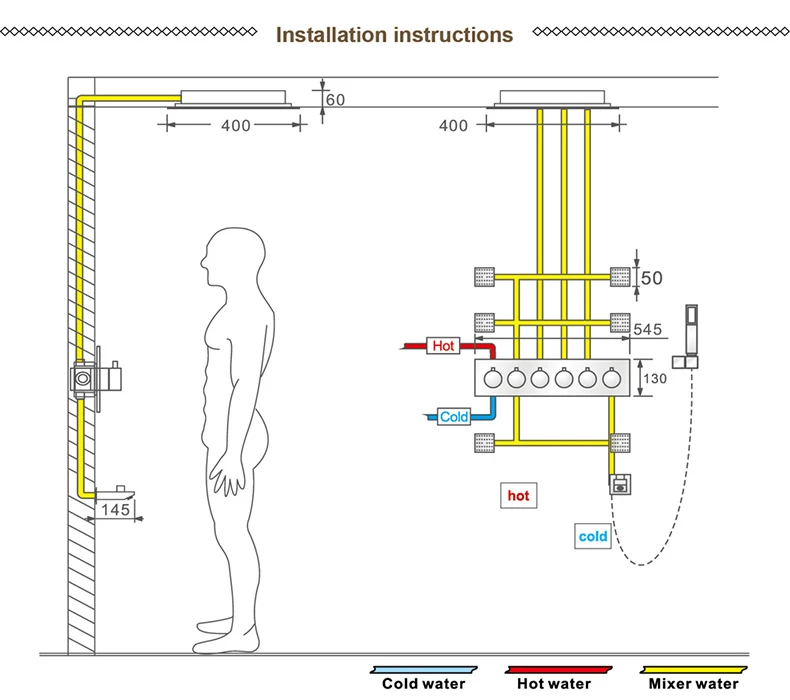 Installation instructions

60

400

400

50

545

Hot

130

Cold

145

hot

cold

Cold water

Hot water

Mixer water