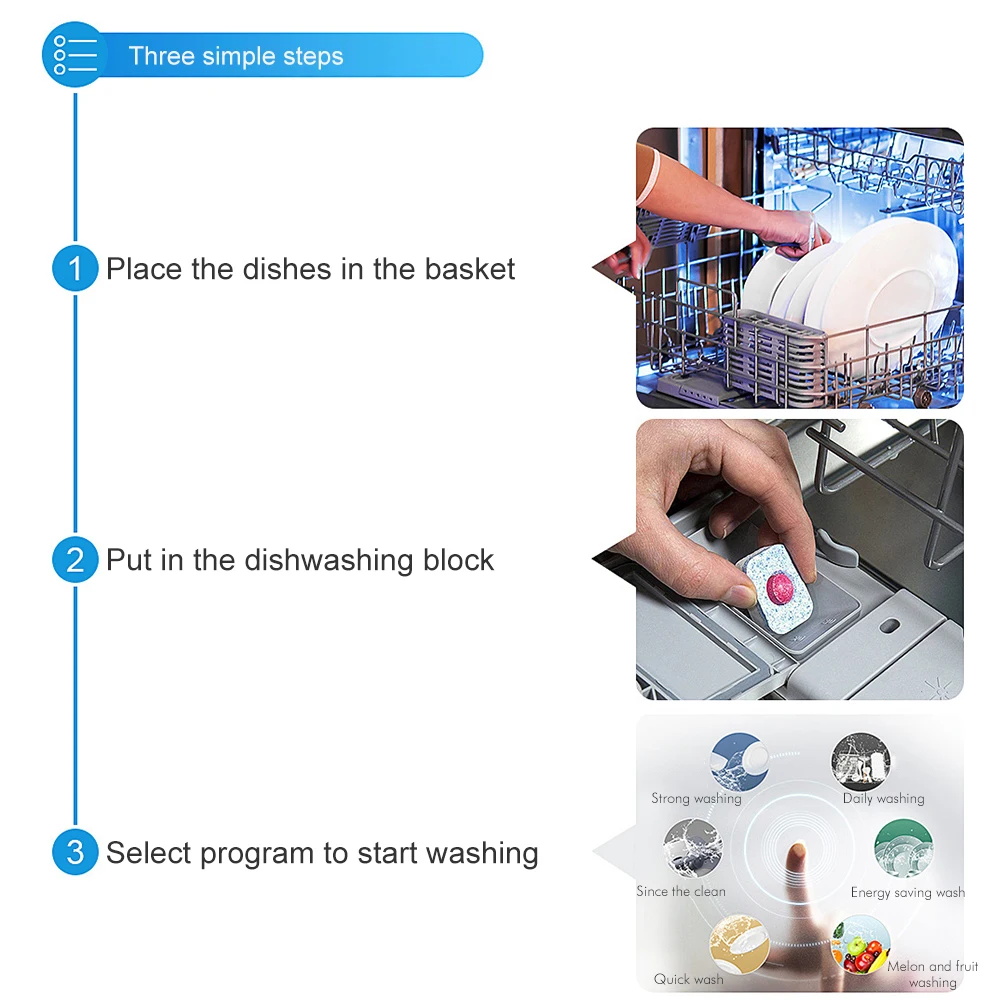 Three simple steps

1 Place the dishes in the basket

2 Put in the dishwashing block

3 Select program to start washing

Strong washing

Daily washing

Since the clean

Energy saving wash

Quick wash

Melon and fruit washing