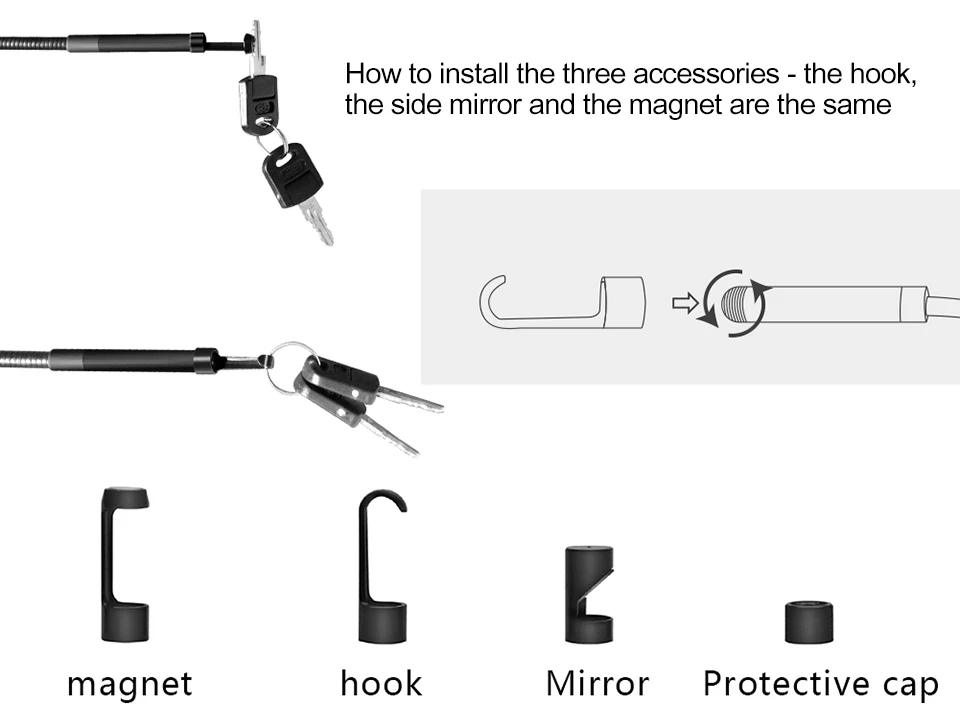 How to install the three accessories - the hook, the side mirror and the magnet are the same

magnet

hook

Mirror

Protective cap