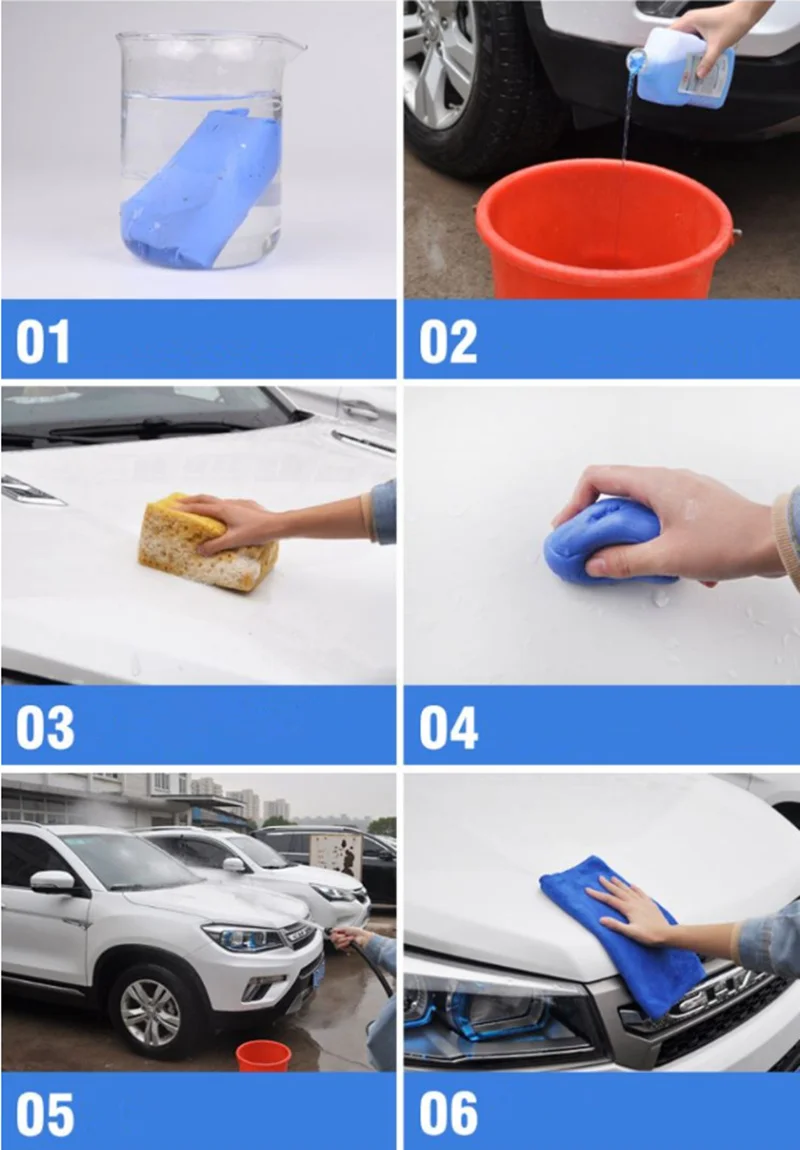 01

02

03

04

05

06