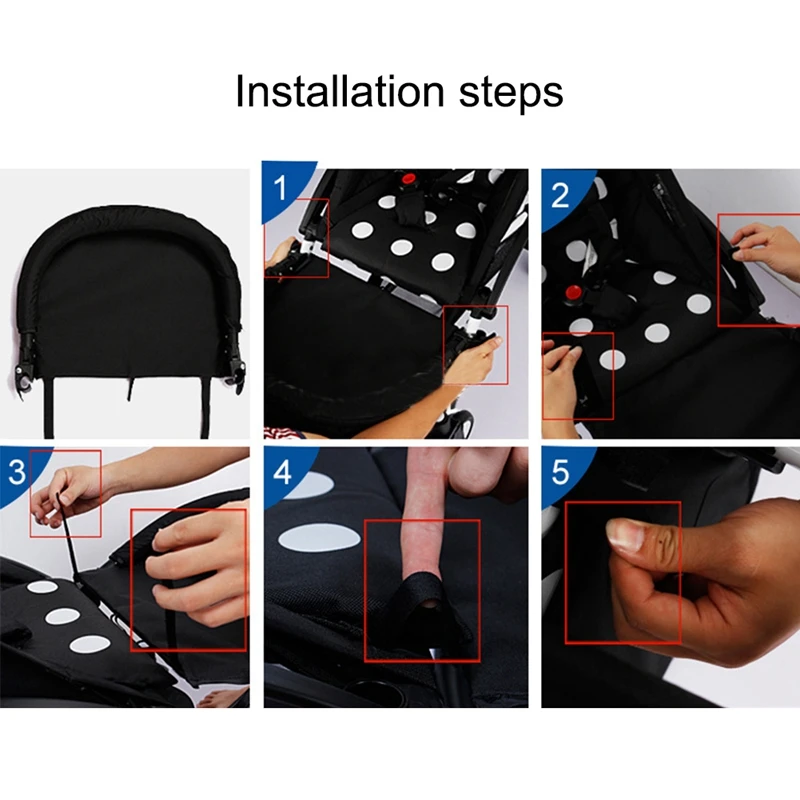 Installation steps

1

2

3

4

5