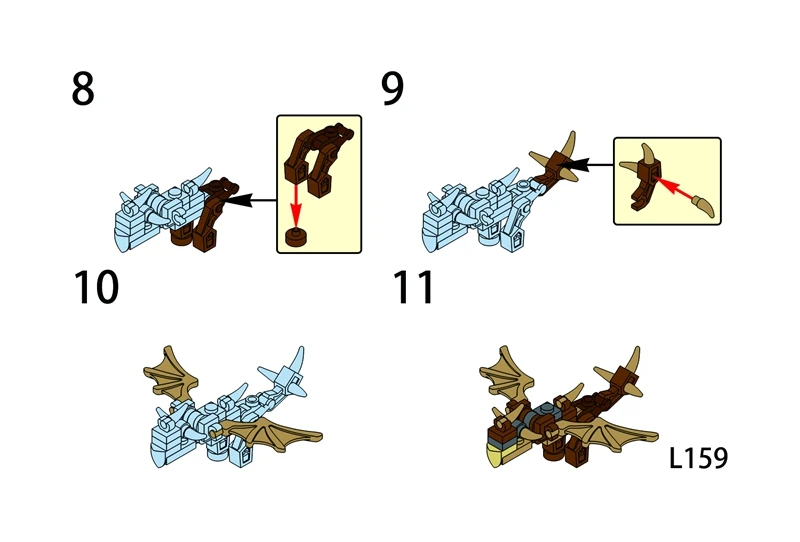 8

9

10

11

L159