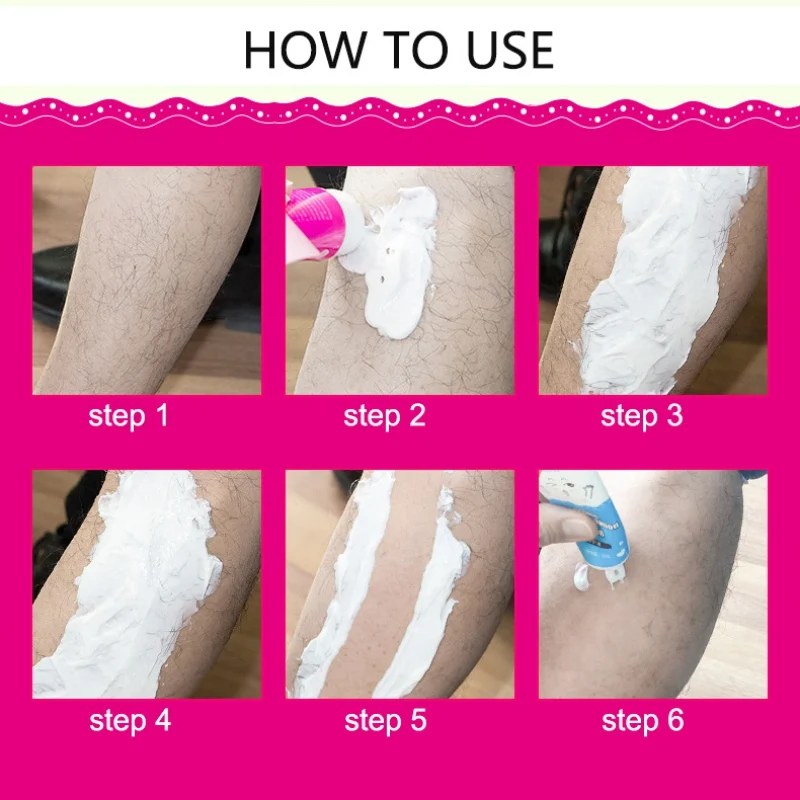 HOW TO USE

step 1

step 2

step 3

step 4

step 5

step 6