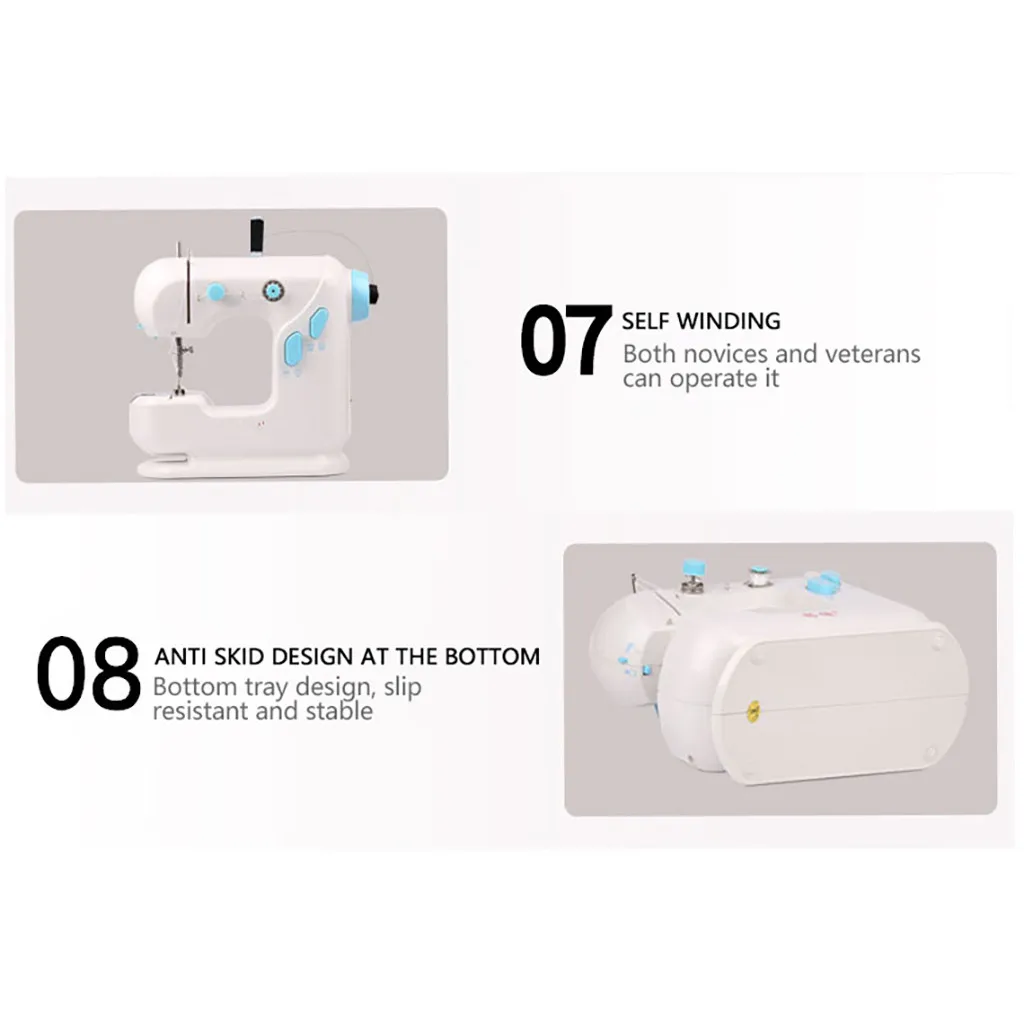 07 SELF WINDING
Both novices and veterans can operate it

08 ANTI SKID DESIGN AT THE BOTTOM
Bottom tray design, slip resistant and stable