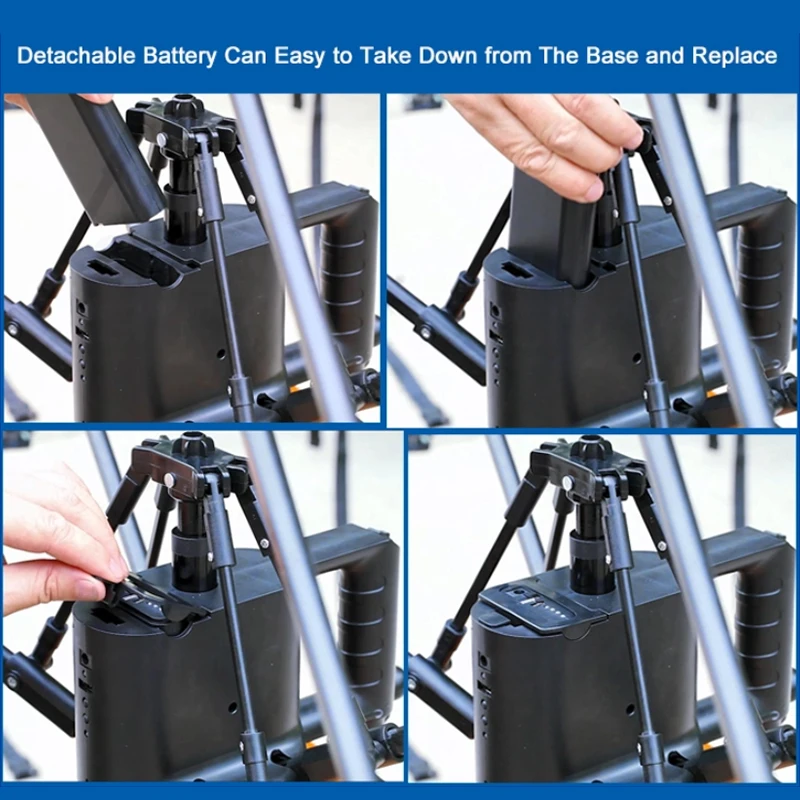 Detachable Battery Can Easy to Take Down from The Base and Replace