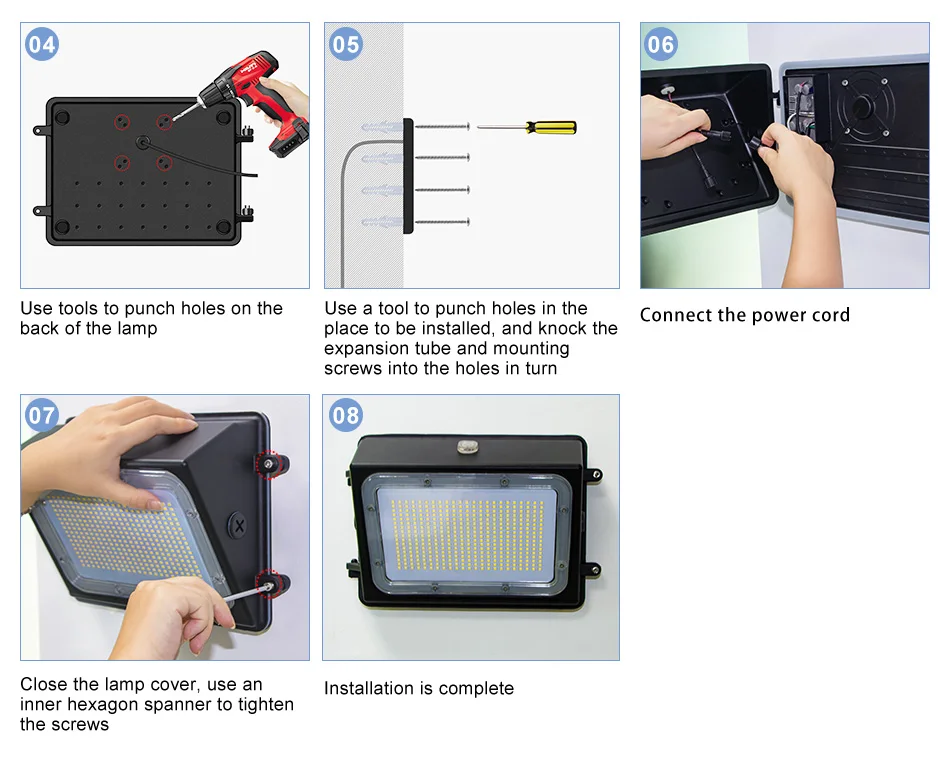 04

Use tools to punch holes on the back of the lamp

05

Use a tool to punch holes in the place to be installed, and knock the expansion tube and mounting screws into the holes in turn

06

Connect the power cord

07

Close the lamp cover, use an inner hexagon spanner to tighten the screws

08

Installation is complete