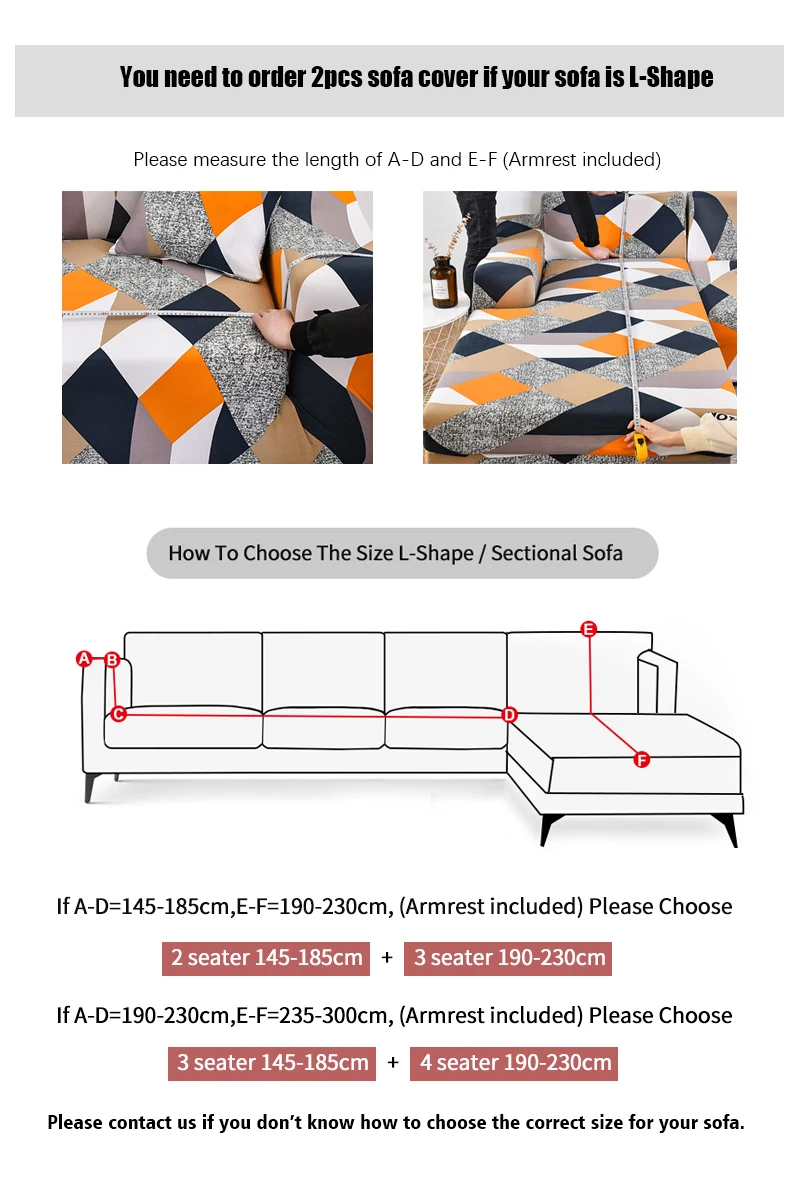 You need to order 2pcs sofa cover if your sofa is L-Shape

Please measure the length of A-D and E-F (Armrest included)

How To Choose The Size L-Shape / Sectional Sofa

A B C D E F

If A-D=145-185cm,E-F=190-230cm, (Armrest included) Please Choose

2 seater 145-185cm + 3 seater 190-230cm

If A-D=190-230cm,E-F=235-300cm, (Armrest included) Please Choose

3 seater 145-185cm + 4 seater 190-230cm

Please contact us if you don't know how to choose the correct size for your sofa.