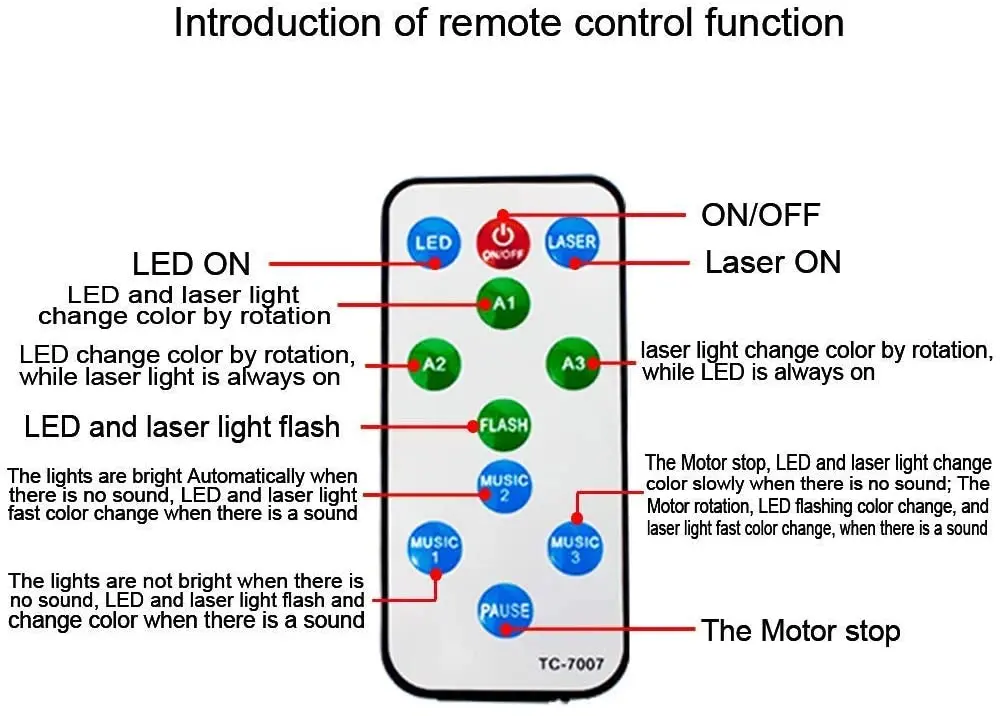 Introduction of remote control function

ON/OFF

LED ON

Laser ON

LED and laser light change color by rotation

LED change color by rotation, while laser light is always on

laser light change color by rotation, while LED is always on

LED and laser light flash

The lights are bright Automatically when there is no sound, LED and laser light fast color change when there is a sound

The Motor stop, LED and laser light change color slowly when there is no sound; The Motor rotation, LED flashing color change, and laser light fast color change, when there is a sound

The lights are not bright when there is no sound, LED and laser light flash and change color when there is a sound

The Motor stop

LED

ON/OFF

LASER

A1

A2

A3

FLASH

MUSIC 2

MUSIC 1

MUSIC 3

PAUSE

TC-7007