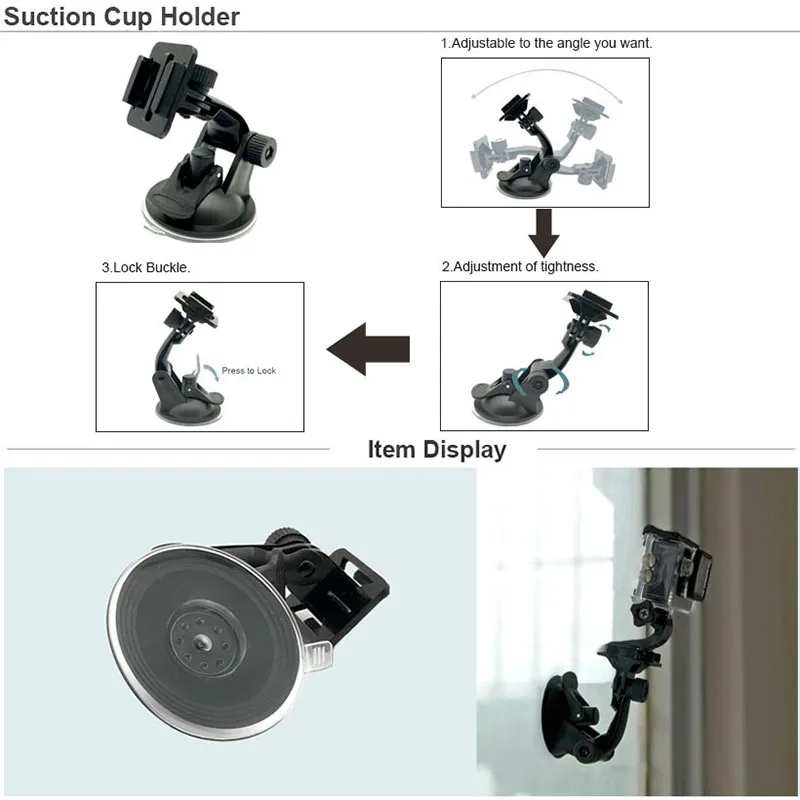 Suction Cup Holder

1.Adjustable to the angle you want.

2.Adjustment of tightness.

3.Lock Buckle.

Press to Lock

Item Display