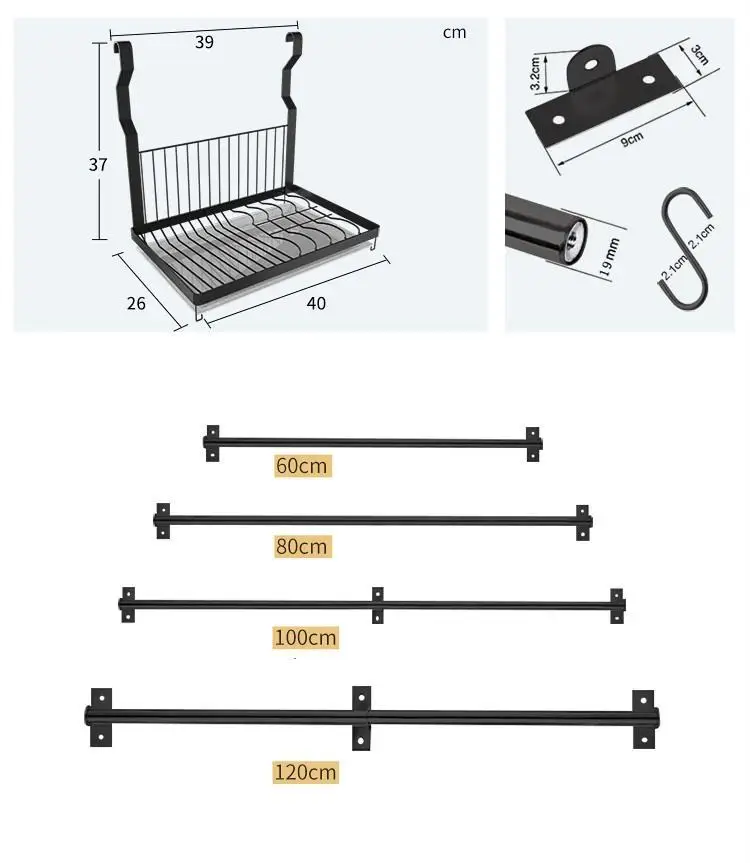 39
cm
37
26
40

3.2cm
3cm
9cm

19mm
2.1cm
2.1cm

60cm

80cm

100cm

120cm