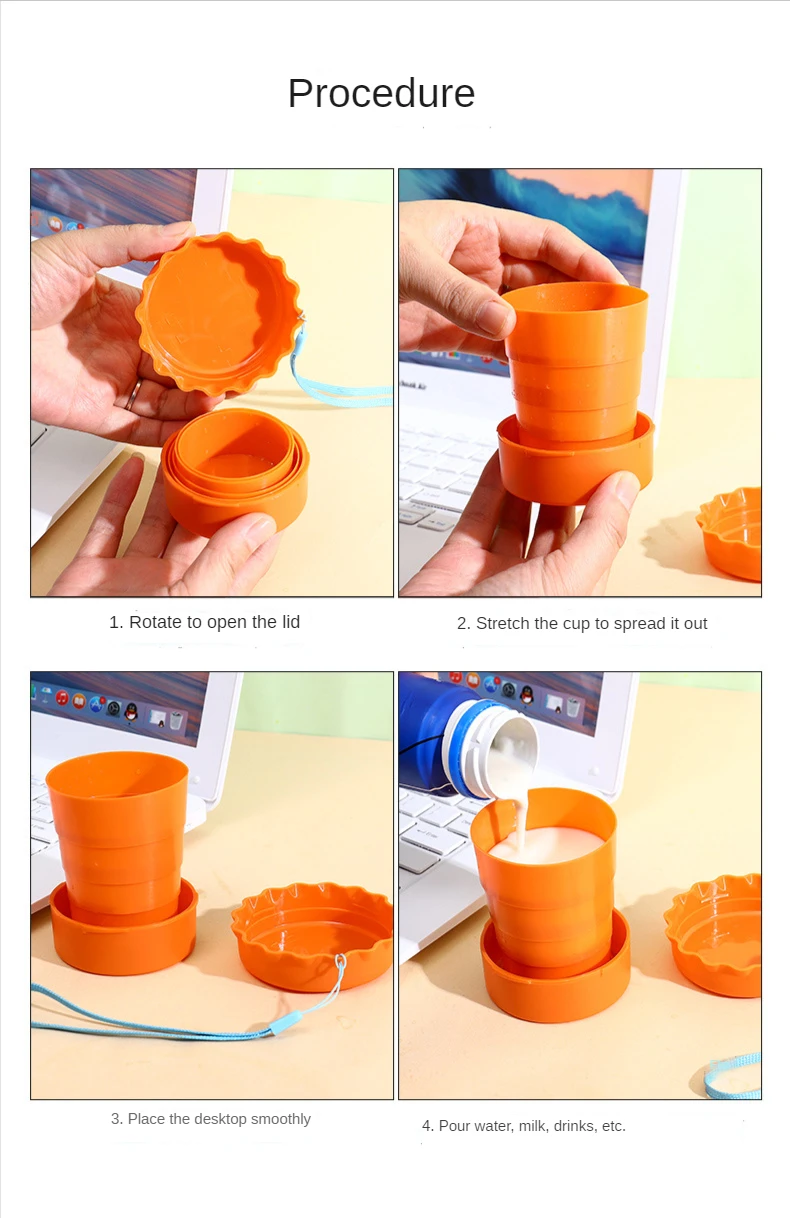 Procedure

1. Rotate to open the lid

2. Stretch the cup to spread it out

3. Place the desktop smoothly

4. Pour water, milk, drinks, etc.