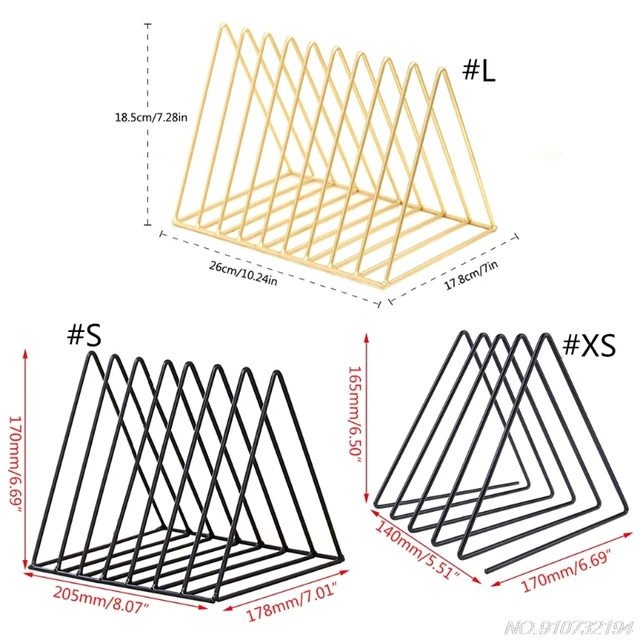 #L

18.5cm/7.28in

26cm/10.24in

17.8cm/7in

#S

170mm/6.69"

205mm/8.07"

178mm/7.01"

#XS

165mm/6.50"

140mm/5.51"

170mm/6.69"

NO.910732194