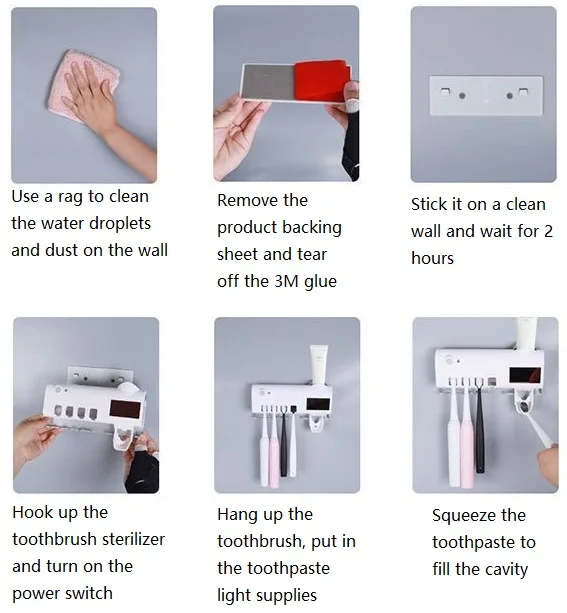 Use a rag to clean the water droplets and dust on the wall

Remove the product backing sheet and tear off the 3M glue

Stick it on a clean wall and wait for 2 hours

Hook up the toothbrush sterilizer and turn on the power switch

Hang up the toothbrush, put in the toothpaste light supplies

Squeeze the toothpaste to fill the cavity