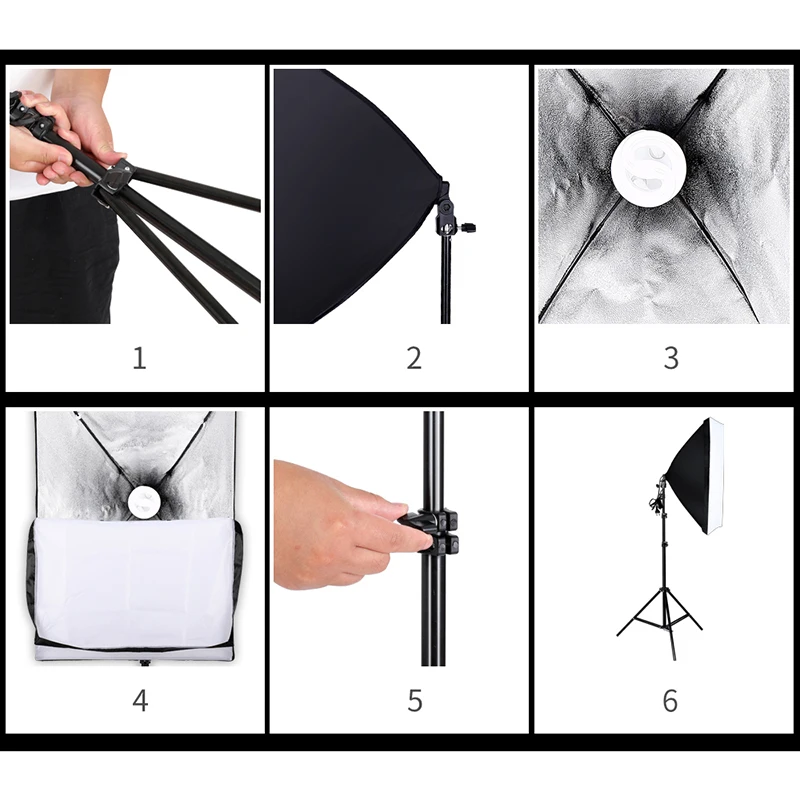 1

2

3

4

5

6