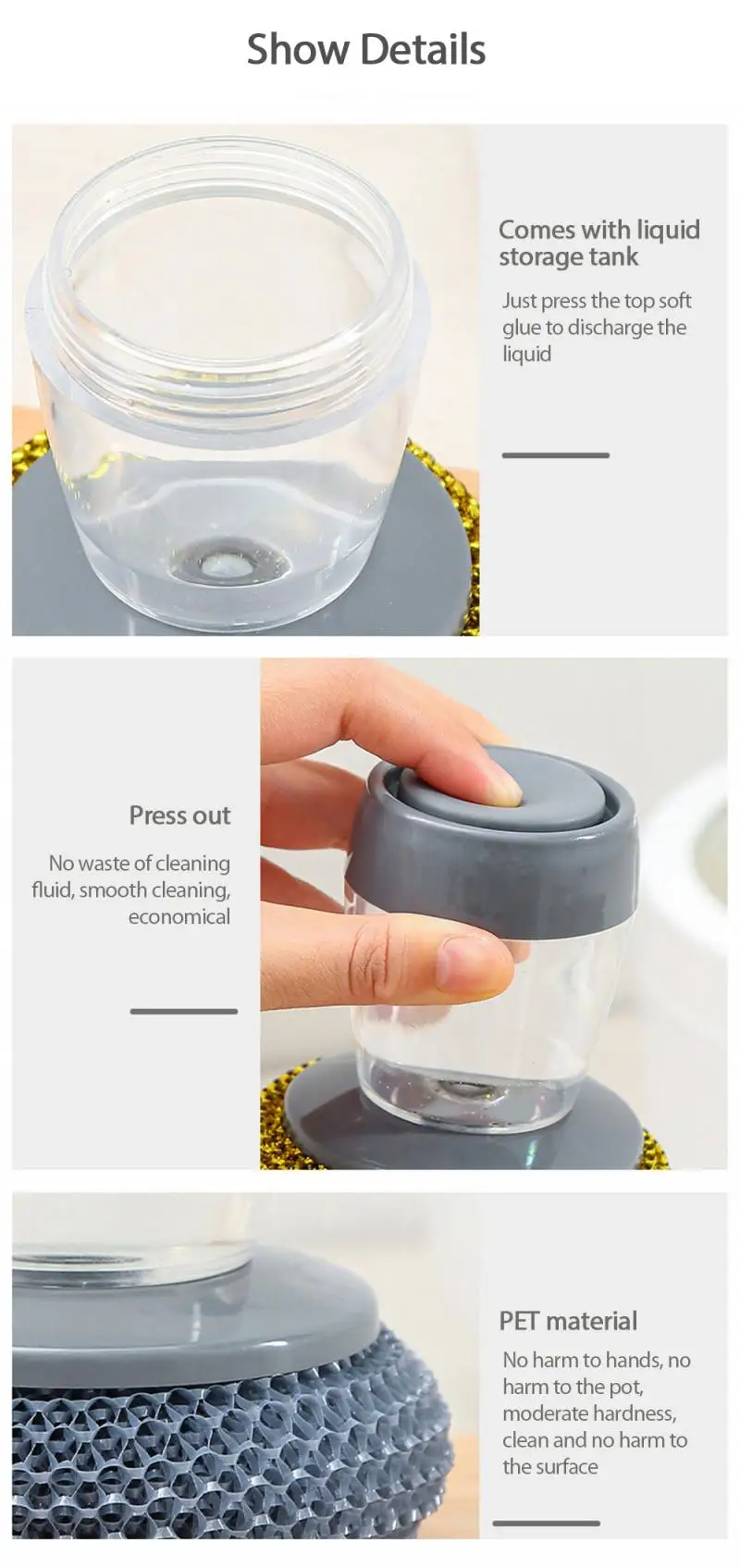 Show Details

Comes with liquid storage tank

Just press the top soft glue to discharge the liquid

Press out

No waste of cleaning fluid, smooth cleaning, economical

PET material

No harm to hands, no harm to the pot, moderate hardness, clean and no harm to the surface