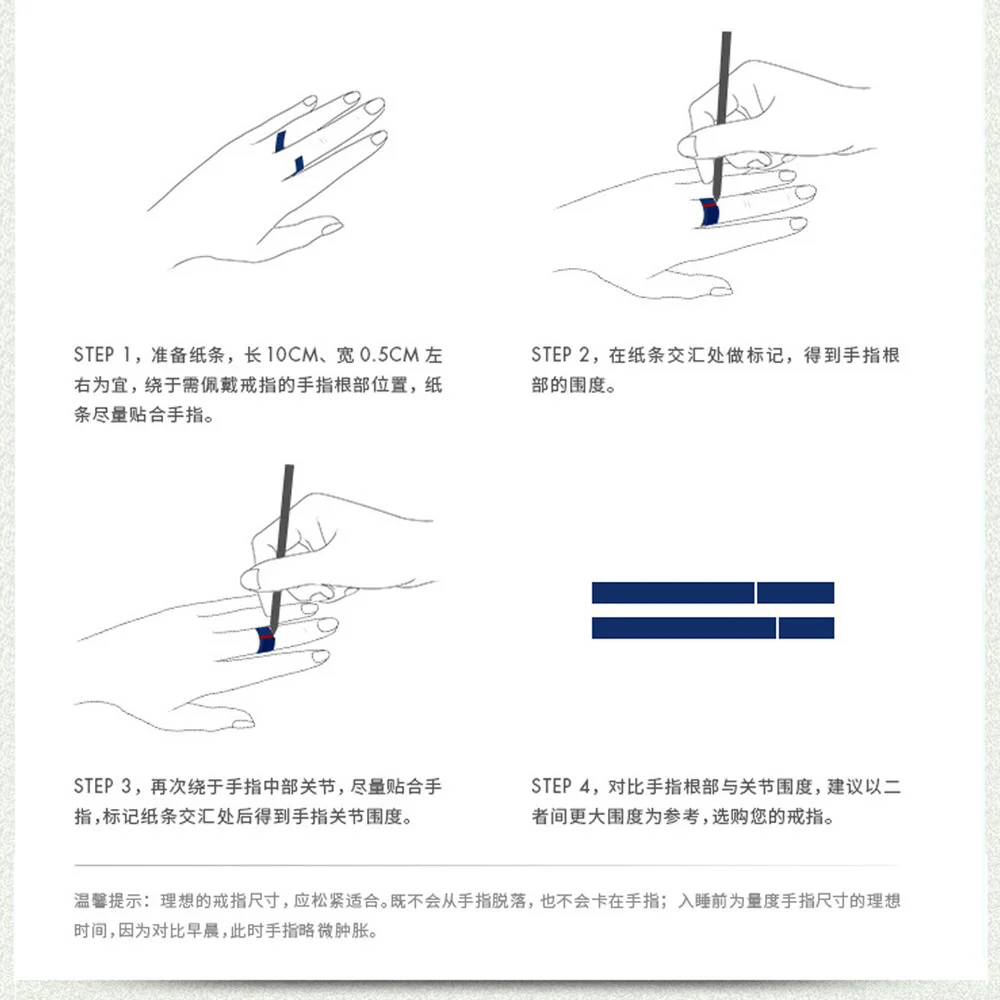 STEP 1，准备纸条，长10CM、宽0.5CM左右为宜，绕于需佩戴戒指的手指根部位置，纸条尽量贴合手指。

STEP 2，在纸条交汇处做标记，得到手指根部的围度。

STEP 3，再次绕于手指中部关节，尽量贴合手指，标记纸条交汇处后得到手指关节围度。

STEP 4，对比手指根部与关节围度，建议以二者间更大围度为参考，选购您的戒指。

温馨提示：理想的戒指尺寸，应松紧适合。既不会从手指脱落，也不会卡在手指；入睡前为量度手指尺寸的理想时间，因为对比早晨，此时手指略微肿胀。