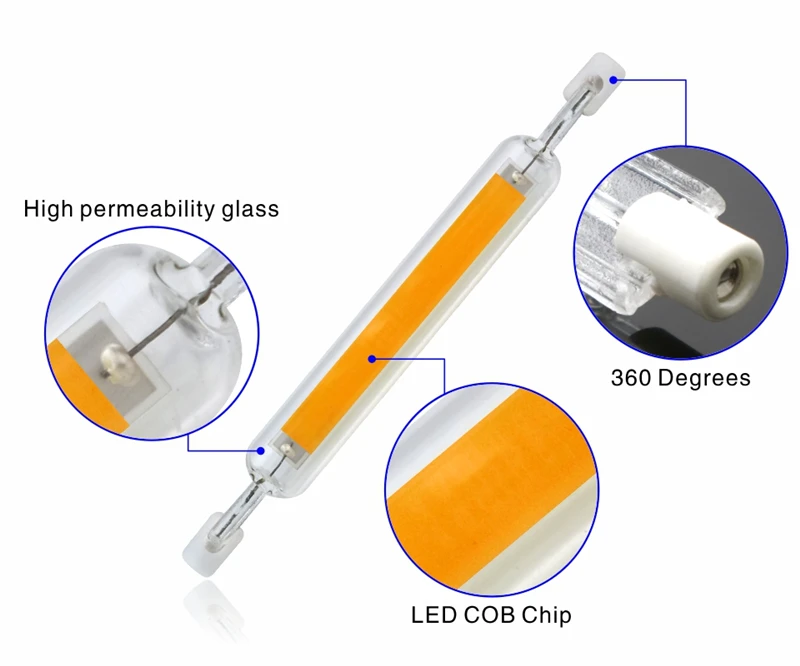 High permeability glass

360 Degrees

LED COB Chip