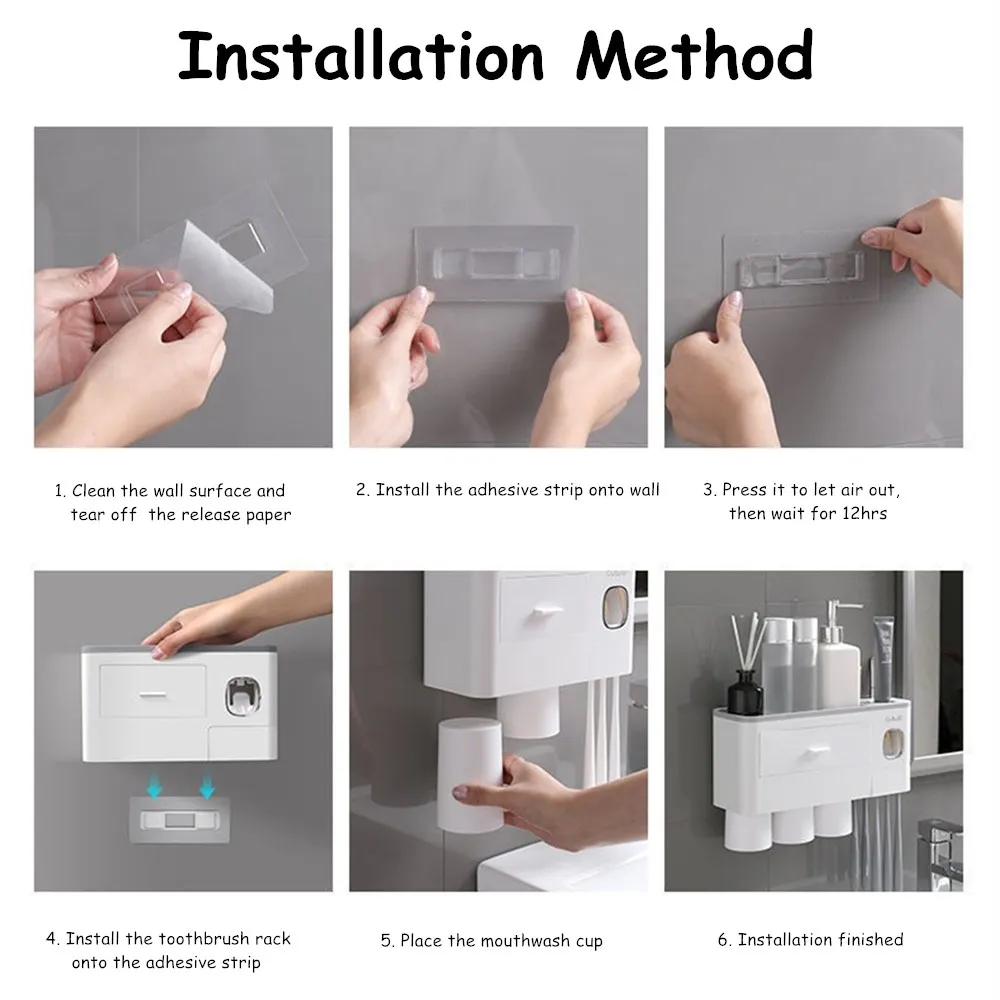 Installation Method

1. Clean the wall surface and tear off the release paper

2. Install the adhesive strip onto wall

3. Press it to let air out, then wait for 12hrs

4. Install the toothbrush rack onto the adhesive strip

5. Place the mouthwash cup

6. Installation finished