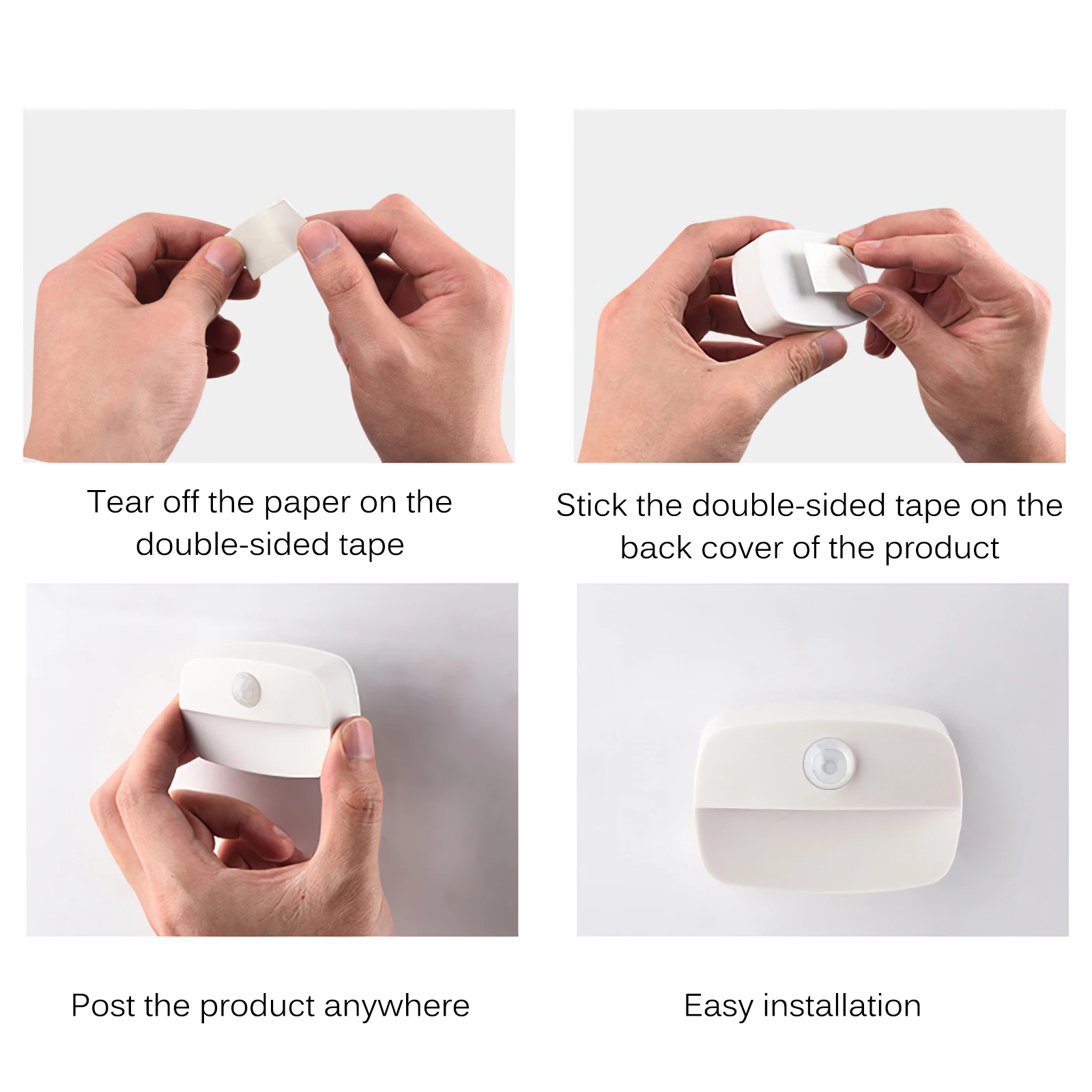 Tear off the paper on the double-sided tape

Stick the double-sided tape on the back cover of the product

Post the product anywhere

Easy installation